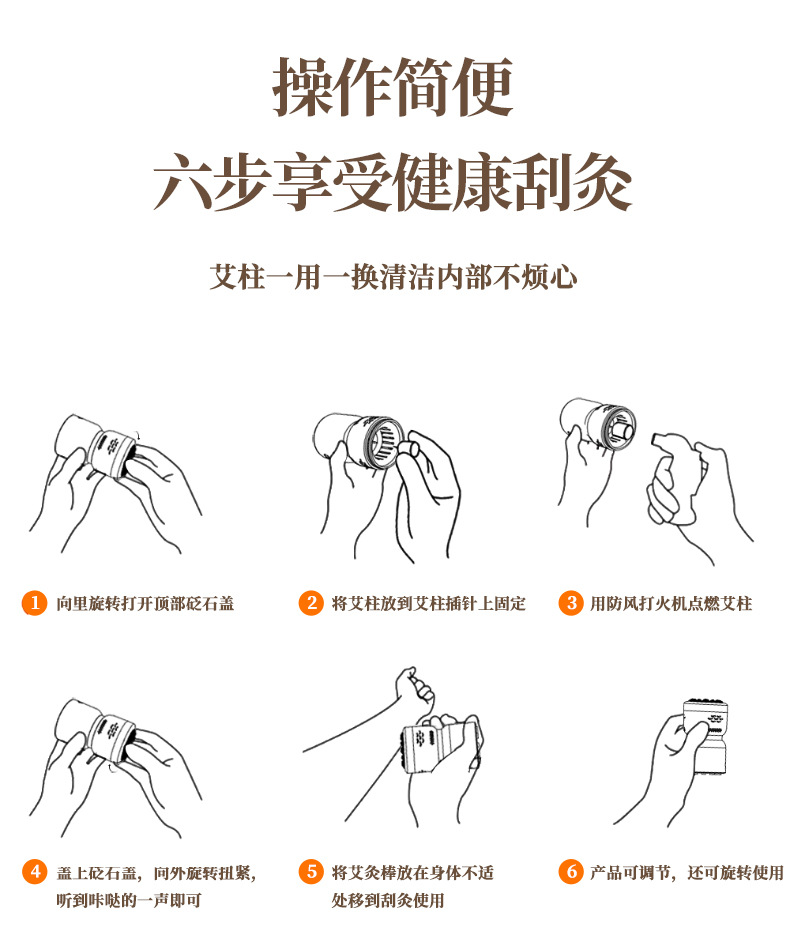 操作简便
六步享受健康刮灸

艾柱一用一换清洁内部不烦心

1 向里旋转打开顶部砭石盖

2 将艾柱放到艾柱插针上固定

3 用防风打火机点燃艾柱

4 盖上砭石盖，向外旋转扭紧，听到咔哒的一声即可

5 将艾灸棒放在身体不适处移到刮灸使用

6 产品可调节，还可旋转使用