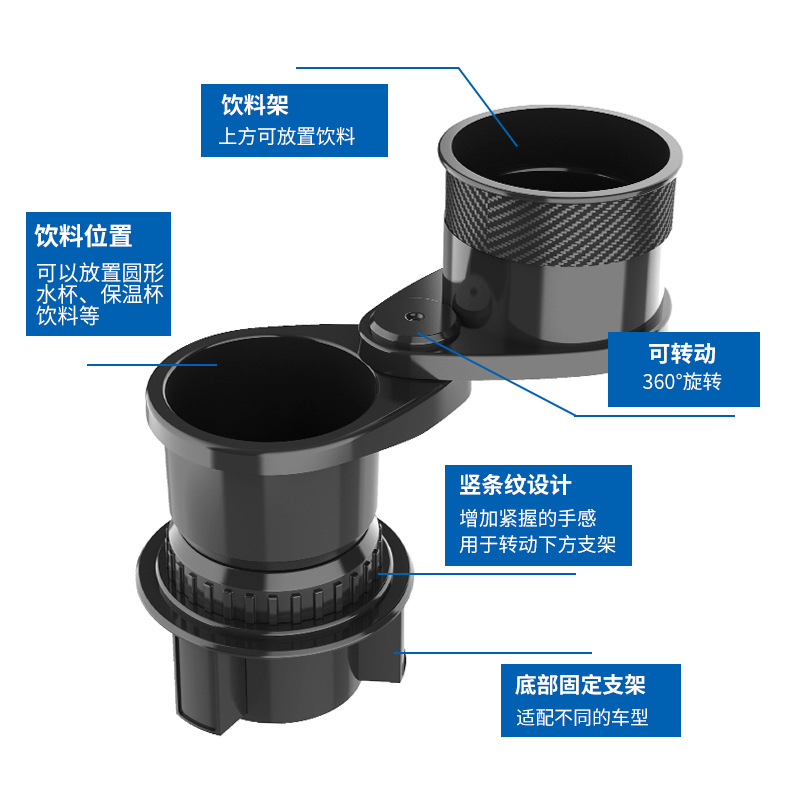 饮料架
上方可放置饮料

饮料位置
可以放置圆形水杯、保温杯饮料等

可转动
360°旋转

竖条纹设计
增加紧握的手感
用于转动下方支架

底部固定支架
适配不同的车型