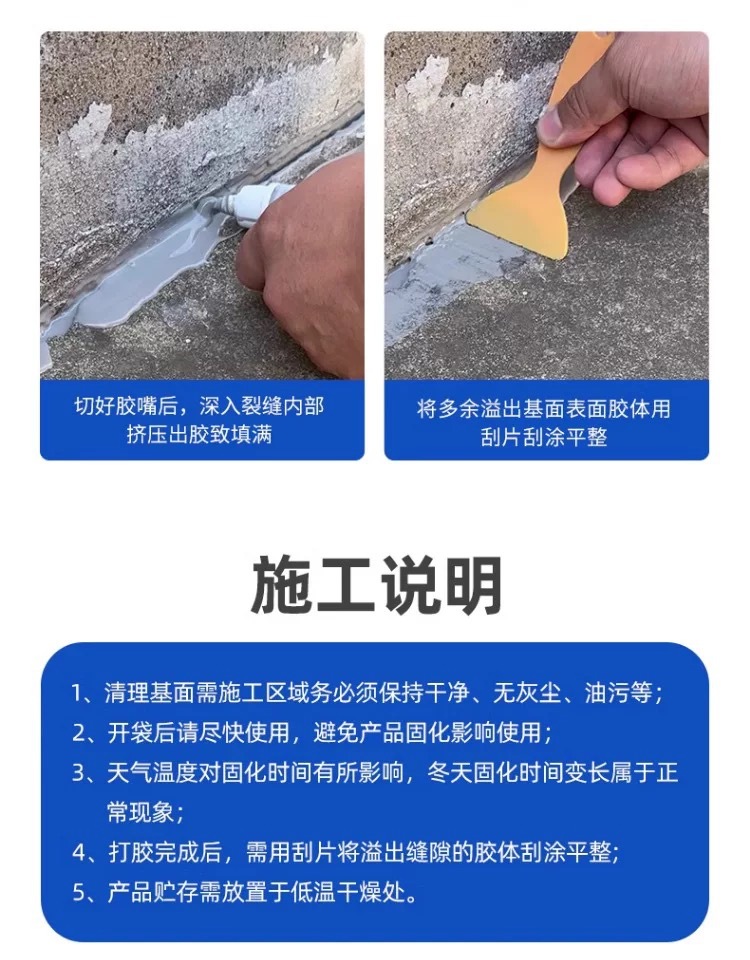 切好胶嘴后，深入裂缝内部挤压出胶致填满

将多余溢出基面表面胶体用刮片刮涂平整

施工说明

1、清理基面需施工区域务必须保持干净、无灰尘、油污等；
2、开袋后请尽快使用，避免产品固化影响使用；
3、天气温度对固化时间有所影响，冬天固化时间变长属于正常现象；
4、打胶完成后，需用刮片将溢出缝隙的胶体刮涂平整；
5、产品贮存需放置于低温干燥处。