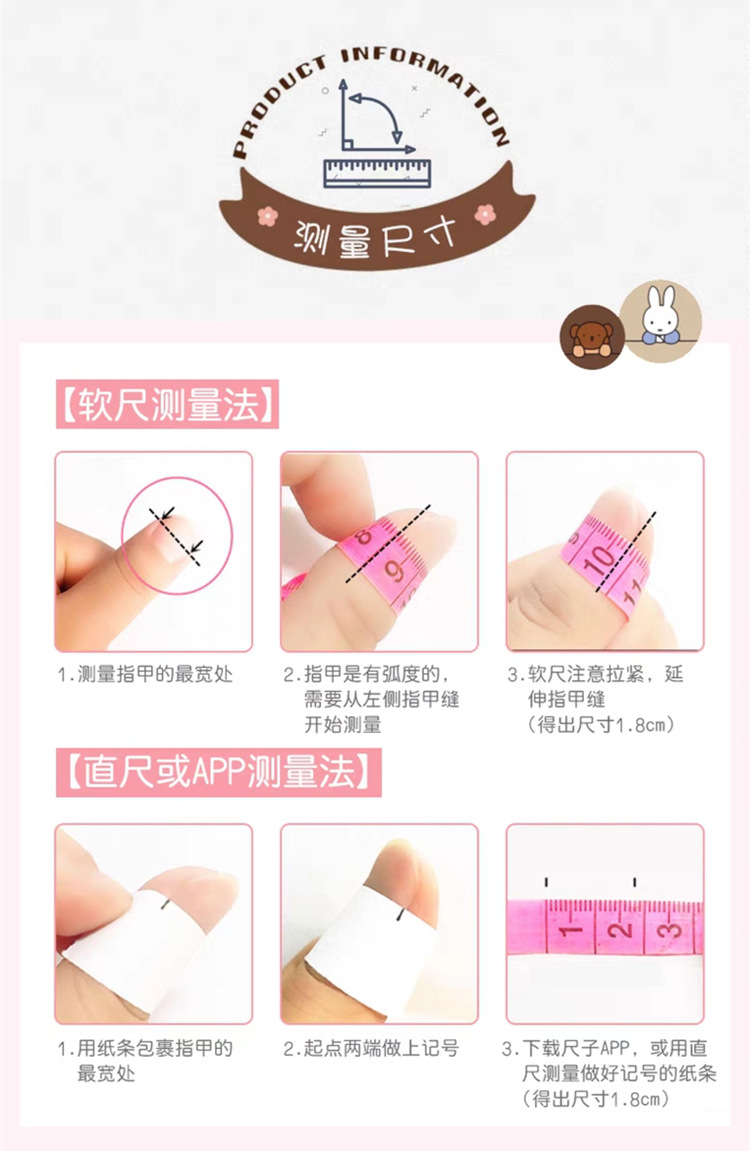 PRODUCT INFORMATION

测量尺寸

【软尺测量法】

8
9

10
11

1.测量指甲的最宽处

2.指甲是有弧度的，需要从左侧指甲缝开始测量

3.软尺注意拉紧，延伸指甲缝（得出尺寸1.8cm）

【直尺或APP测量法】

1
2
3

1.用纸条包裹指甲的最宽处

2.起点两端做上记号

3.下载尺子APP，或用直尺测量做好记号的纸条（得出尺寸1.8cm）