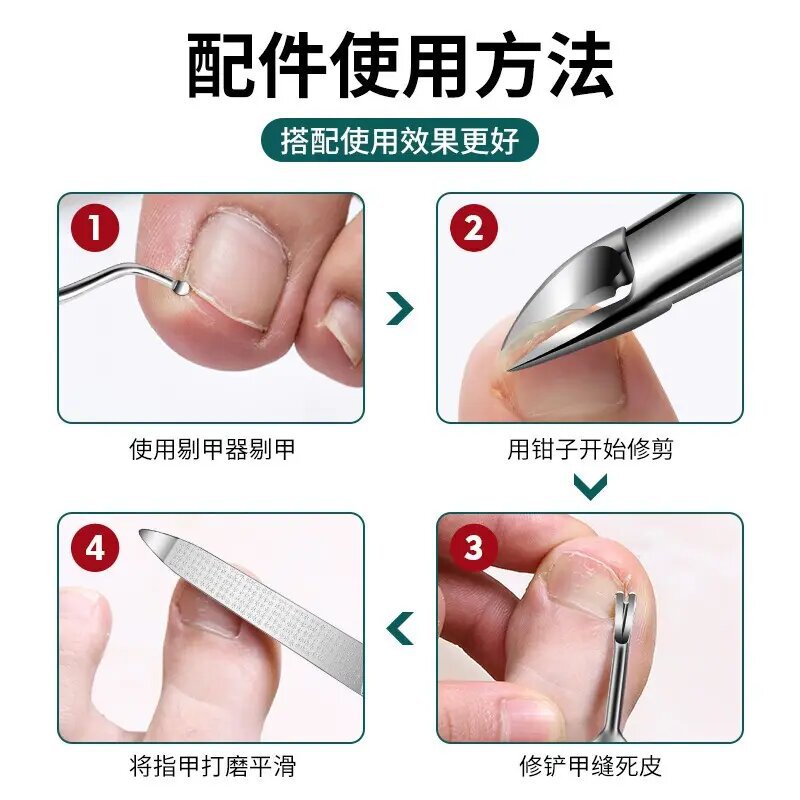 配件使用方法

搭配使用效果更好

1

使用剔甲器剔甲

2

用钳子开始修剪

3

修铲甲缝死皮

4

将指甲打磨平滑