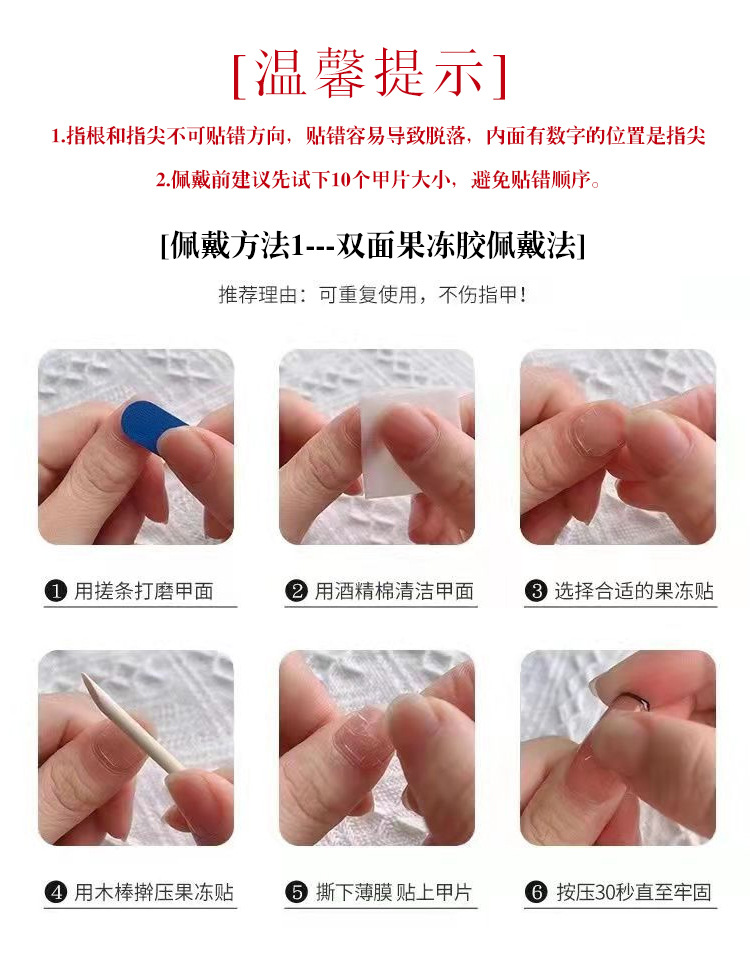 [温馨提示]

1.指根和指尖不可贴错方向，贴错容易导致脱落，内面有数字的位置是指尖

2.佩戴前建议先试下10个甲片大小，避免贴错顺序。

[佩戴方法1---双面果冻胶佩戴法]

推荐理由：可重复使用，不伤指甲！

❶ 用搓条打磨甲面

❷ 用酒精棉清洁甲面

❸ 选择合适的果冻贴

❹ 用木棒擀压果冻贴

❺ 撕下薄膜 贴上甲片

❻ 按压30秒直至牢固