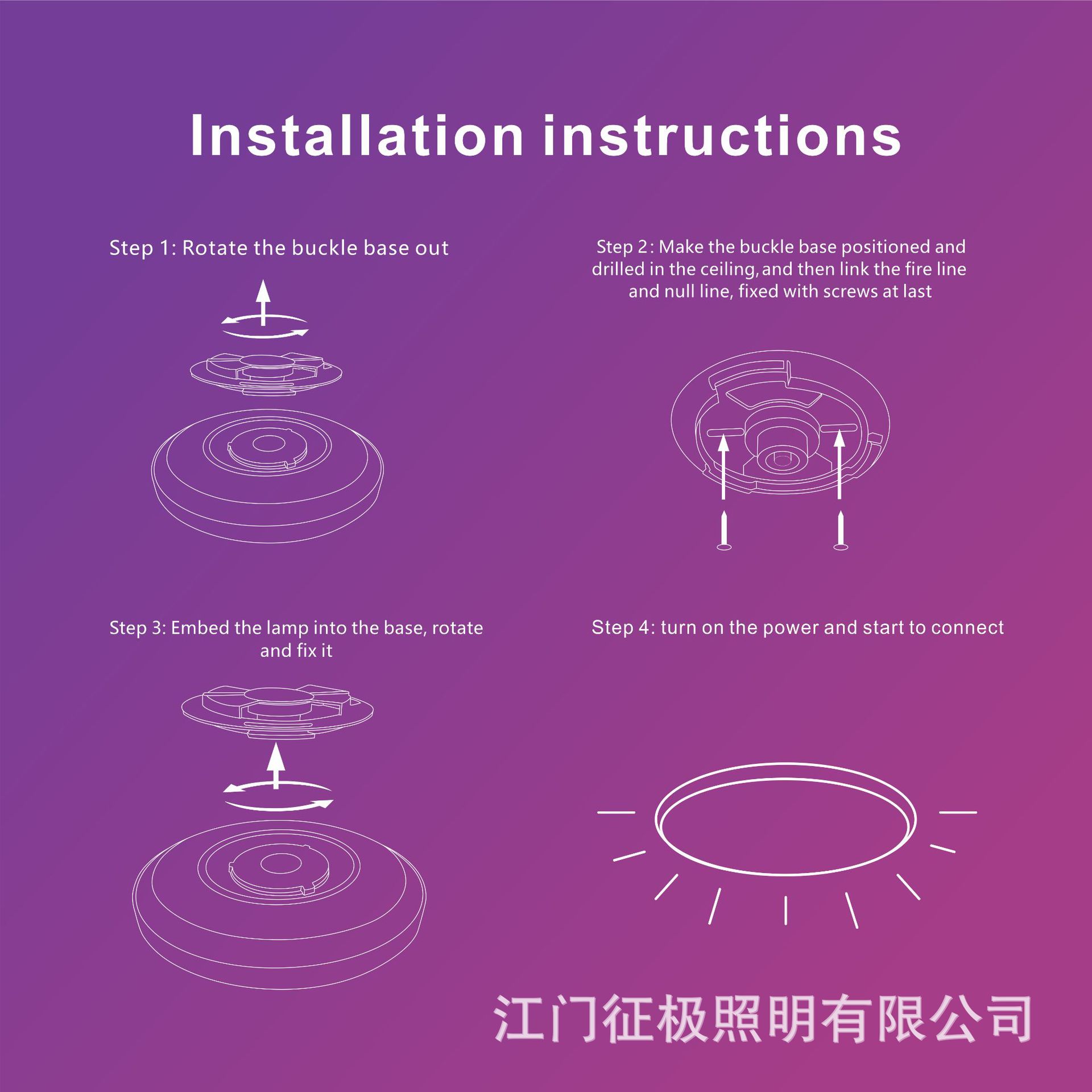 Installation instructions

Step 1: Rotate the buckle base out

Step 2: Make the buckle base positioned and drilled in the ceiling, and then link the fire line and null line, fixed with screws at last

Step 3: Embed the lamp into the base, rotate and fix it

Step 4: turn on the power and start to connect

江门征极照明有限公司