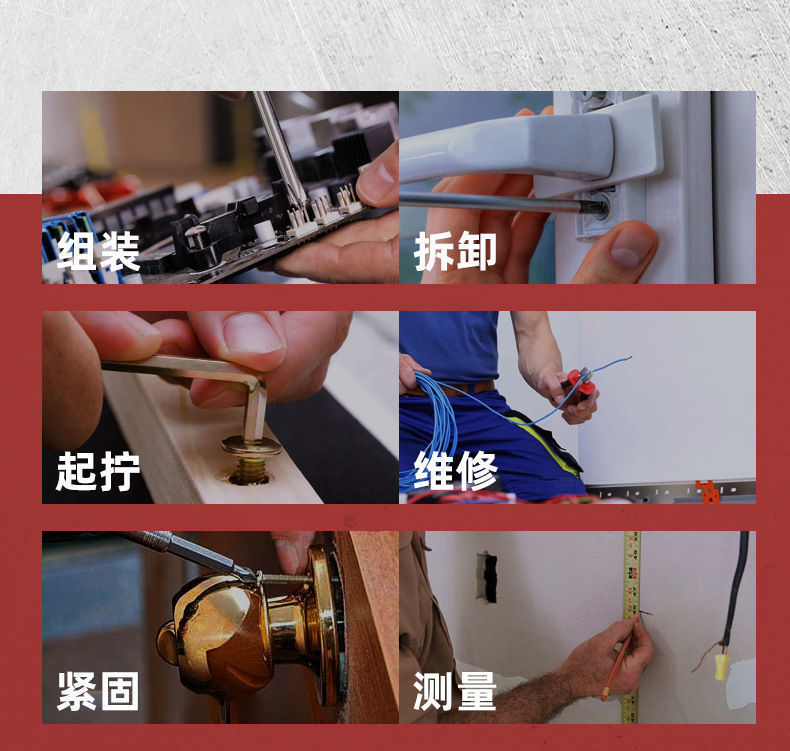 组装

拆卸

起拧

维修

紧固

测量