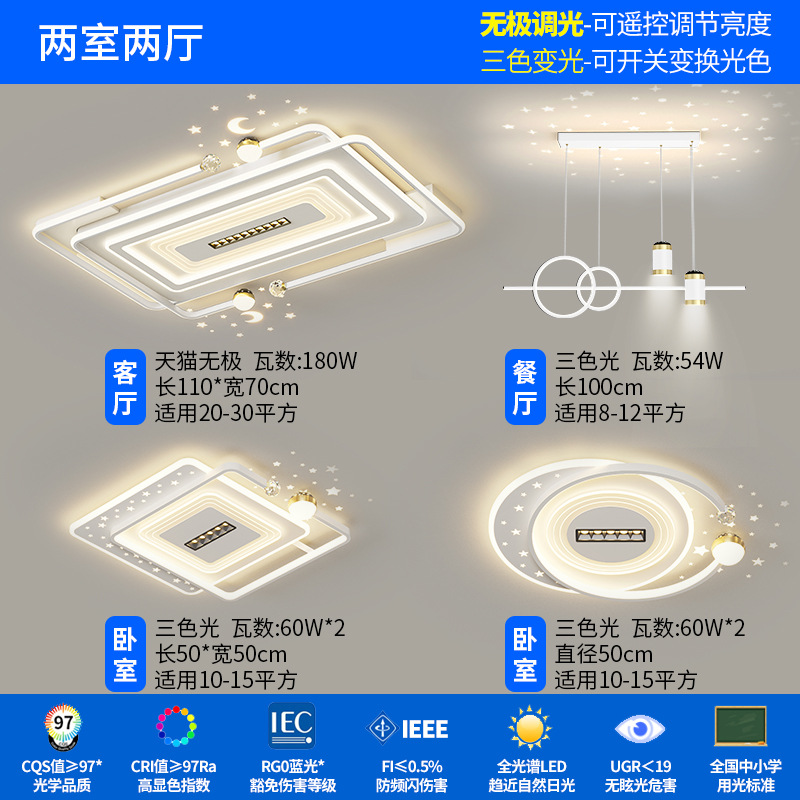 两室两厅

无极调光-可遥控调节亮度
三色变光-可开关变换光色

客厅
天猫无极 瓦数:180W
长110*宽70cm
适用20-30平方

餐厅
三色光 瓦数:54W
长100cm
适用8-12平方

卧室
三色光 瓦数:60W*2
长50*宽50cm
适用10-15平方

卧室
三色光 瓦数:60W*2
直径50cm
适用10-15平方

97
CQS值≥97*
光学品质

CRI值≥97Ra
高显色指数

IEC
RG0蓝光*
豁免伤害等级

IEEE
FI≤0.5%
防频闪伤害

全光谱LED
趋近自然日光

UGR<19
无眩光危害

全国中小学
用光标准