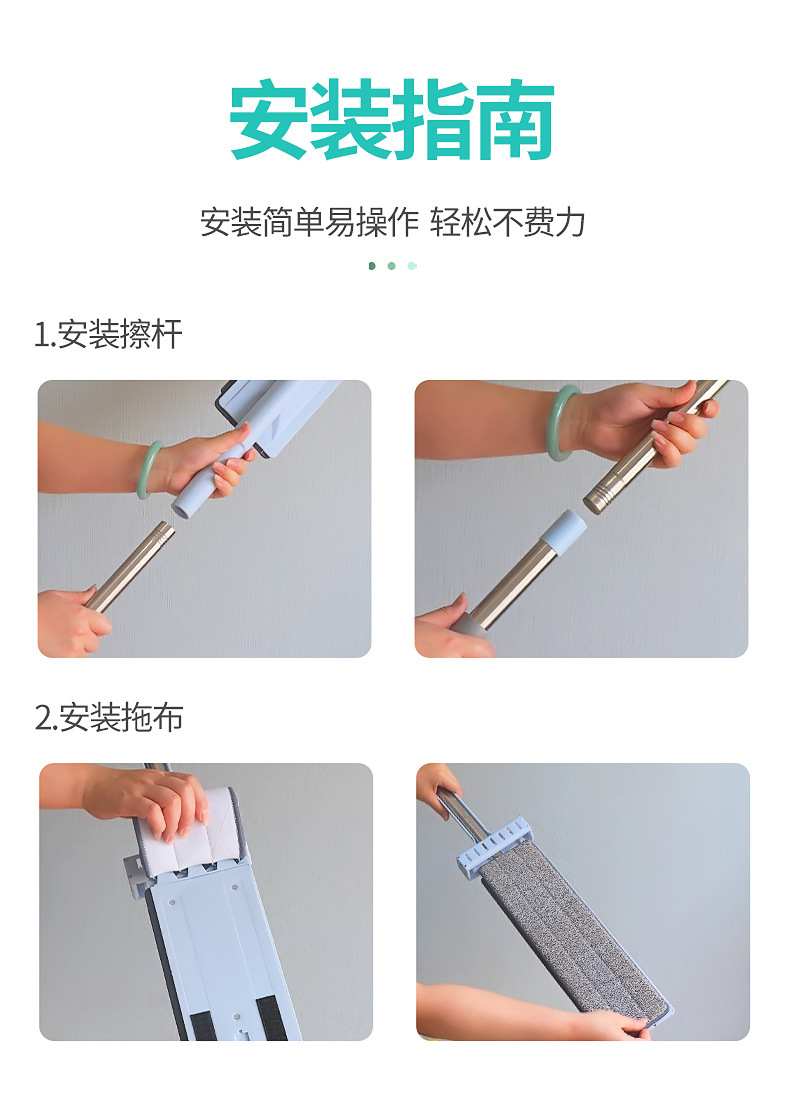 安装指南

安装简单易操作 轻松不费力

1.安装擦杆

2.安装拖布