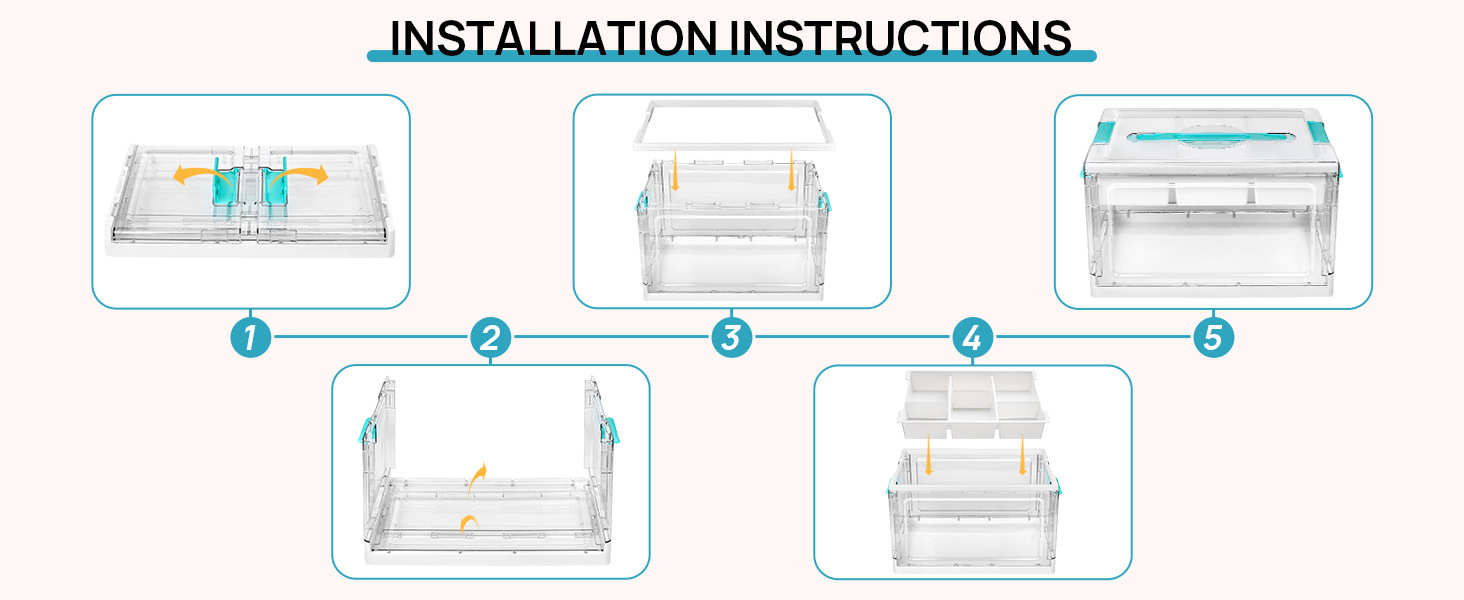 INSTALLATION INSTRUCTIONS

1

2

3

4

5