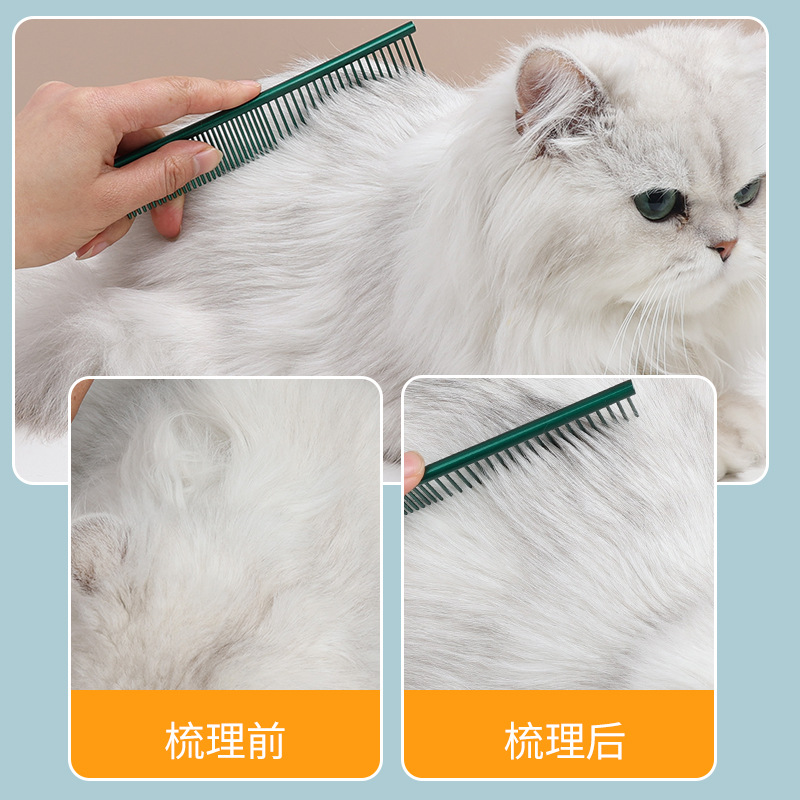 梳理前

梳理后