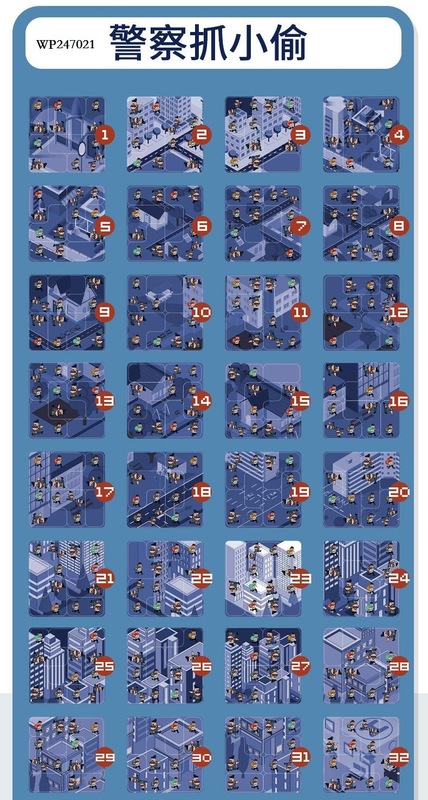 WP247021 警察抓小偷

1
2
3
4
5
6
7
8
9
10
11
12
13
14
15
16
17
18
19
20
21
22
23
24
25
26
27
28
29
30
31
32