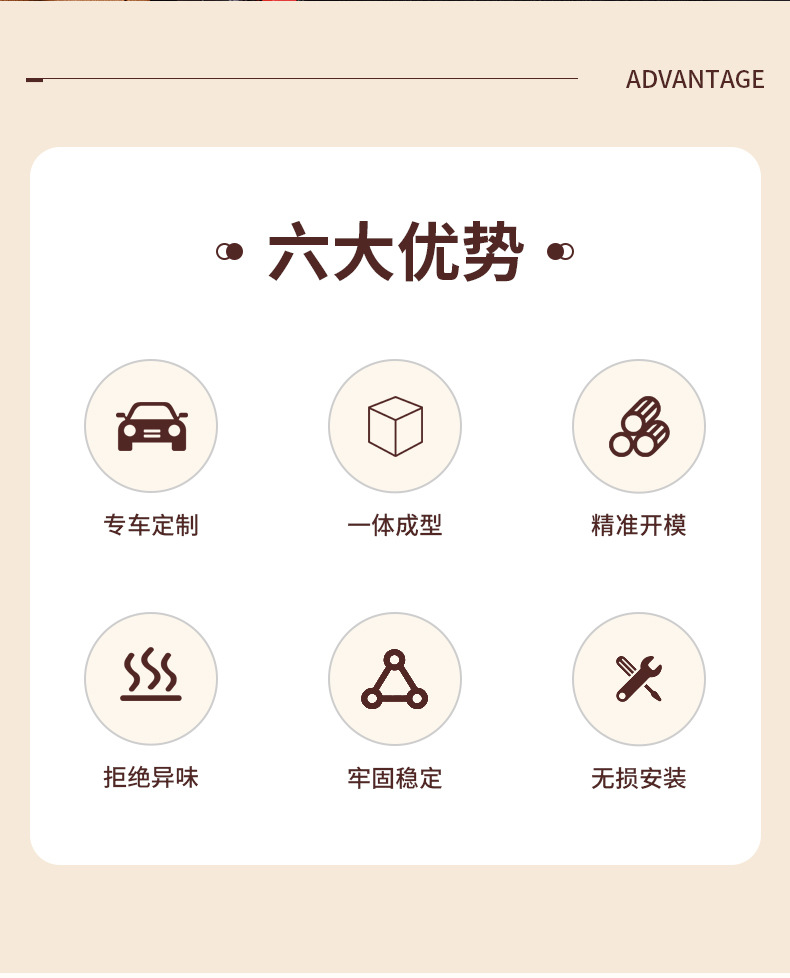 ADVANTAGE

六大优势

专车定制

一体成型

精准开模

拒绝异味

牢固稳定

无损安装