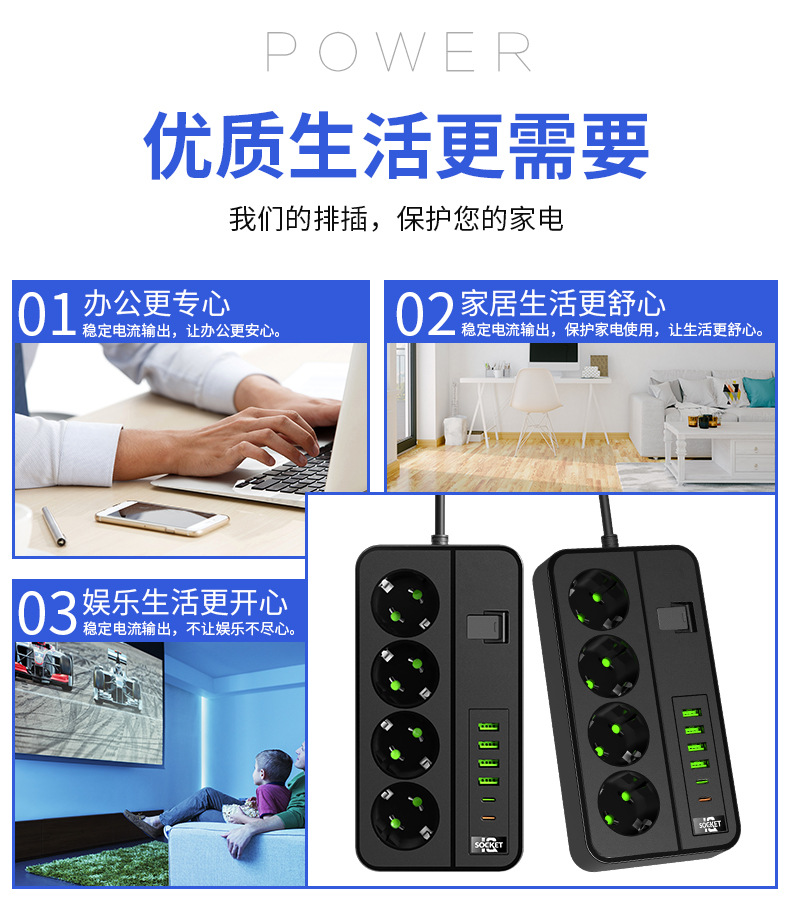 POWER

优质生活更需要

我们的排插，保护您的家电

01 办公更专心
稳定电流输出，让办公更安心。

02 家居生活更舒心
稳定电流输出，保护家电使用，让生活更舒心。

03 娱乐生活更开心
稳定电流输出，不让娱乐不尽心。

SOCKET

SOCKET