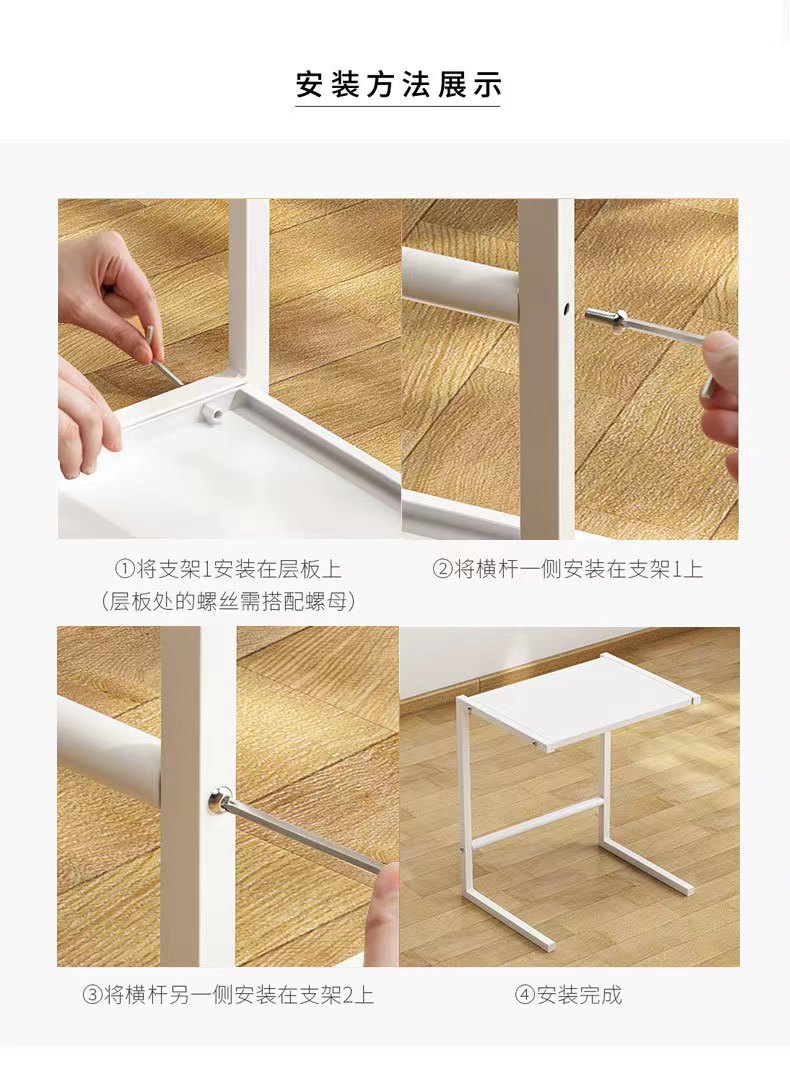 安装方法展示

①将支架1安装在层板上
（层板处的螺丝需搭配螺母）

②将横杆一侧安装在支架1上

③将横杆另一侧安装在支架2上

④安装完成