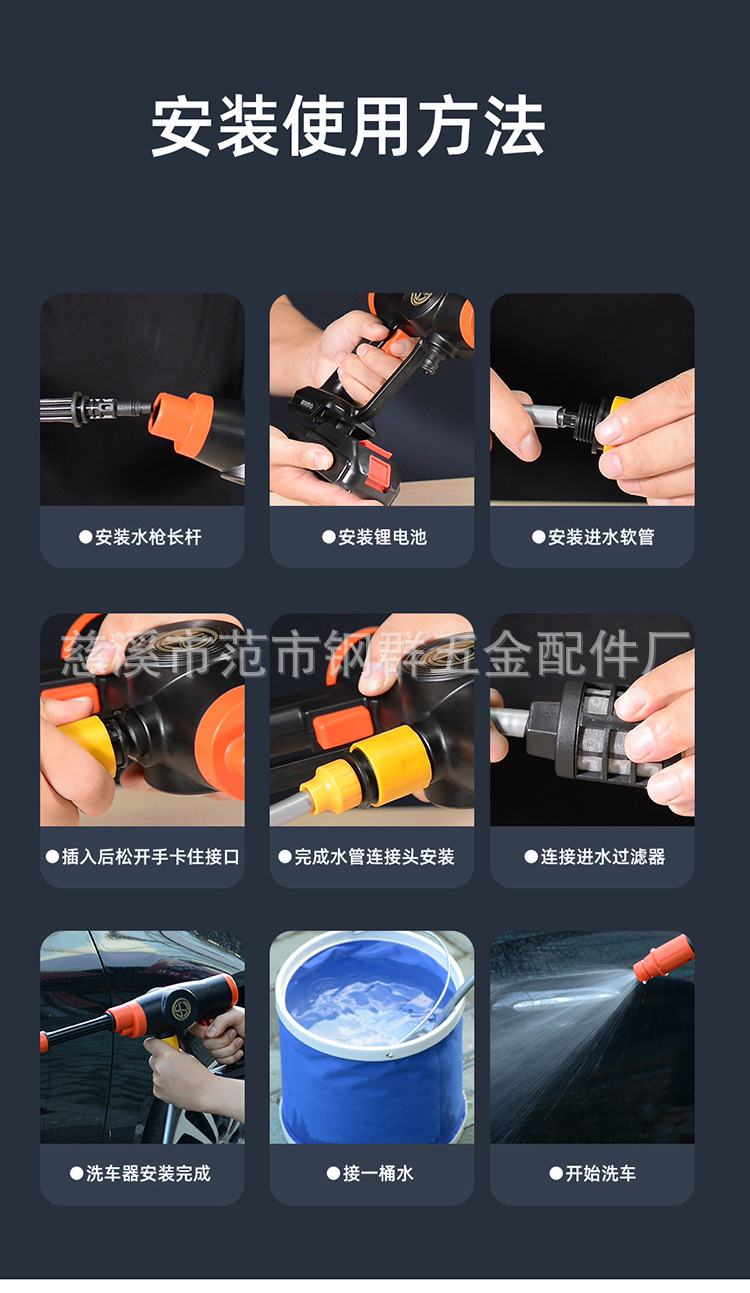 安装使用方法

●安装水枪长杆

●安装锂电池

●安装进水软管

慈溪市范市钢群五金配件厂

●插入后松开手卡住接口

●完成水管连接头安装

●连接进水过滤器

●洗车器安装完成

●接一桶水

●开始洗车