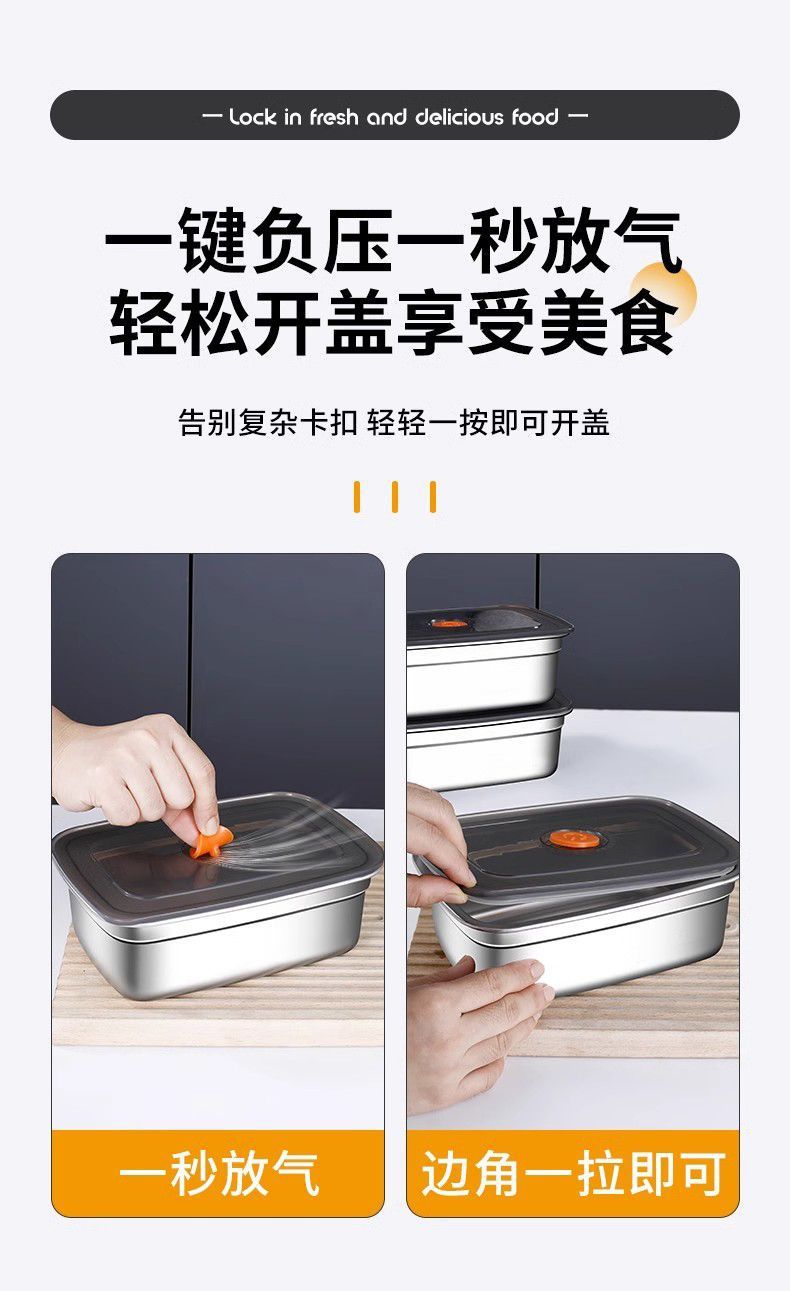 — Lock in fresh and delicious food —

一键负压一秒放气
轻松开盖享受美食

告别复杂卡扣 轻轻一按即可开盖

一秒放气

边角一拉即可