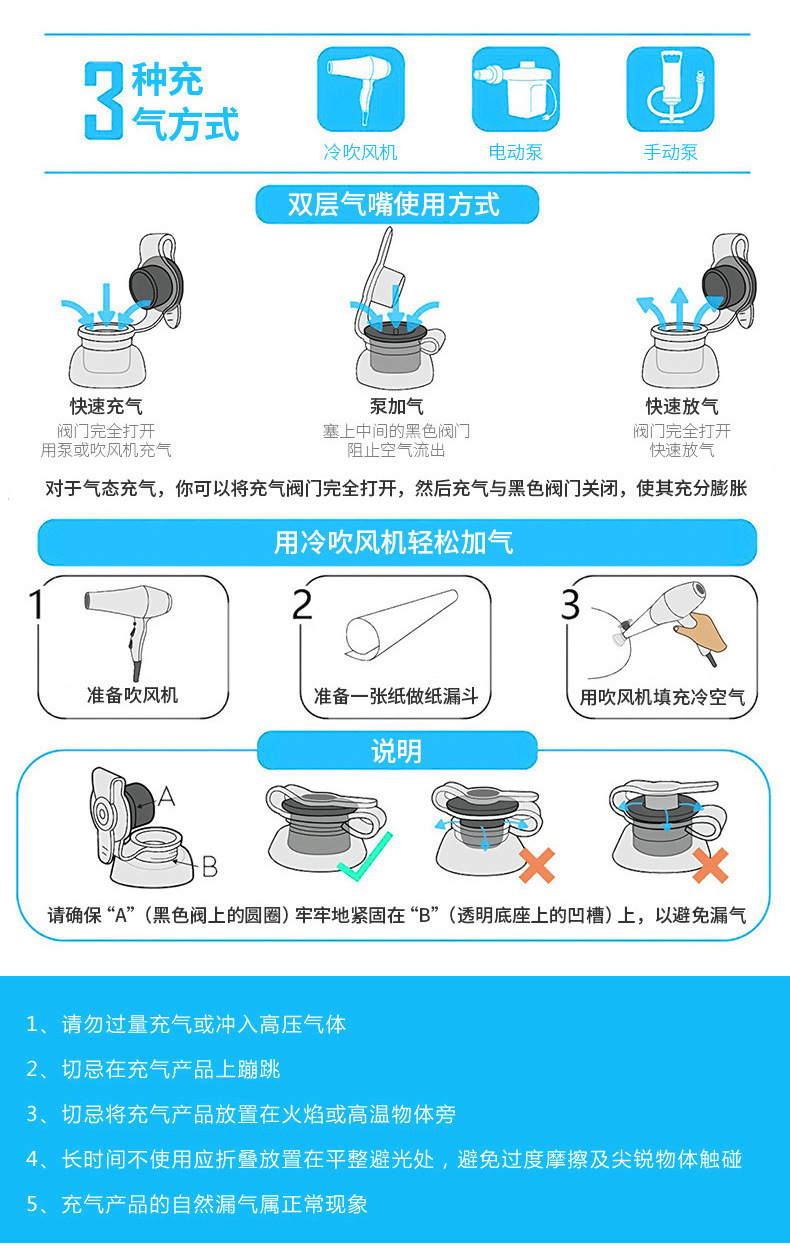 3 种充气方式

冷吹风机

电动泵

手动泵

双层气嘴使用方式

快速充气
阀门完全打开
用泵或吹风机充气

泵加气
塞上中间的黑色阀门
阻止空气流出

快速放气
阀门完全打开
快速放气

对于气态充气，你可以将充气阀门完全打开，然后充气与黑色阀门关闭，使其充分膨胀

用冷吹风机轻松加气

1
准备吹风机

2
准备一张纸做纸漏斗

3
用吹风机填充冷空气

说明

A

B

请确保“A”（黑色阀上的圆圈）牢牢地紧固在“B”（透明底座上的凹槽）上，以避免漏气

1、请勿过量充气或冲入高压气体

2、切忌在充气产品上蹦跳

3、切忌将充气产品放置在火焰或高温物体旁

4、长时间不使用应折叠放置在平整避光处，避免过度摩擦及尖锐物体触碰

5、充气产品的自然漏气属正常现象