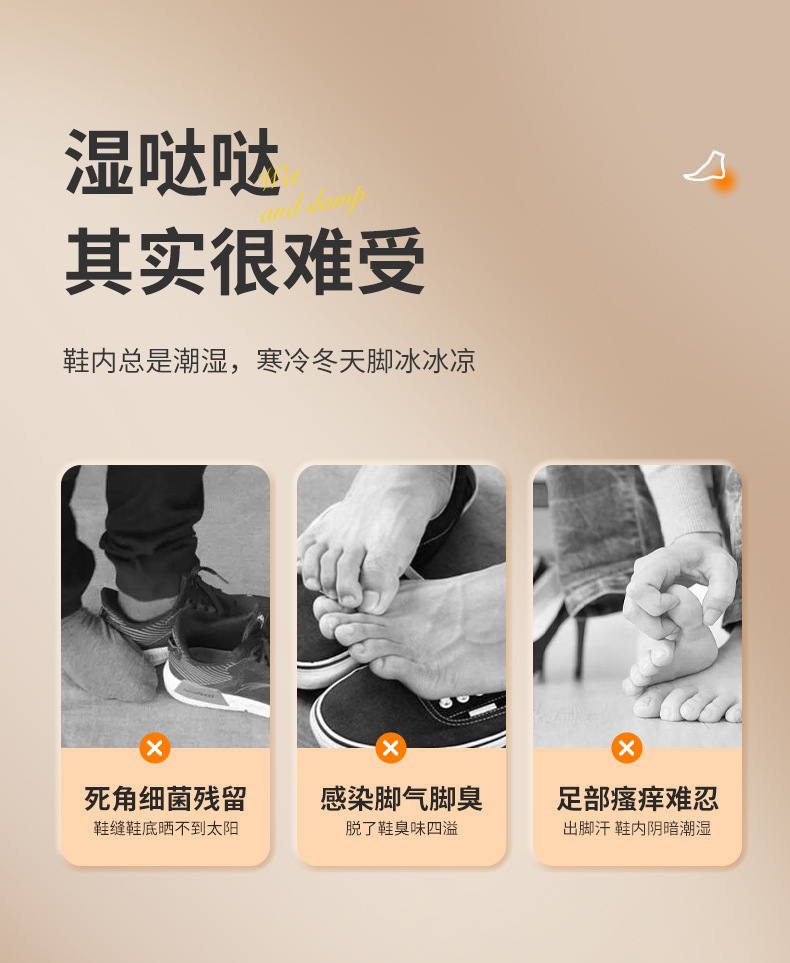 湿哒哒
Wet and damp
其实很难受

鞋内总是潮湿，寒冷冬天脚冰冰凉

死角细菌残留
鞋缝鞋底晒不到太阳

感染脚气脚臭
脱了鞋臭味四溢

足部瘙痒难忍
出脚汗 鞋内阴暗潮湿