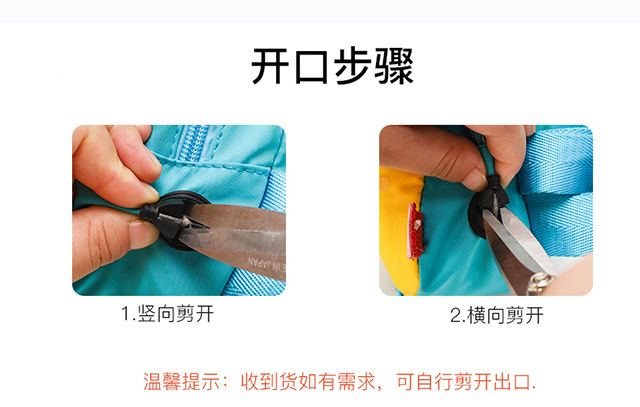 开口步骤

E IN JAPAN

1.竖向剪开

2.横向剪开

温馨提示：收到货如有需求，可自行剪开出口.