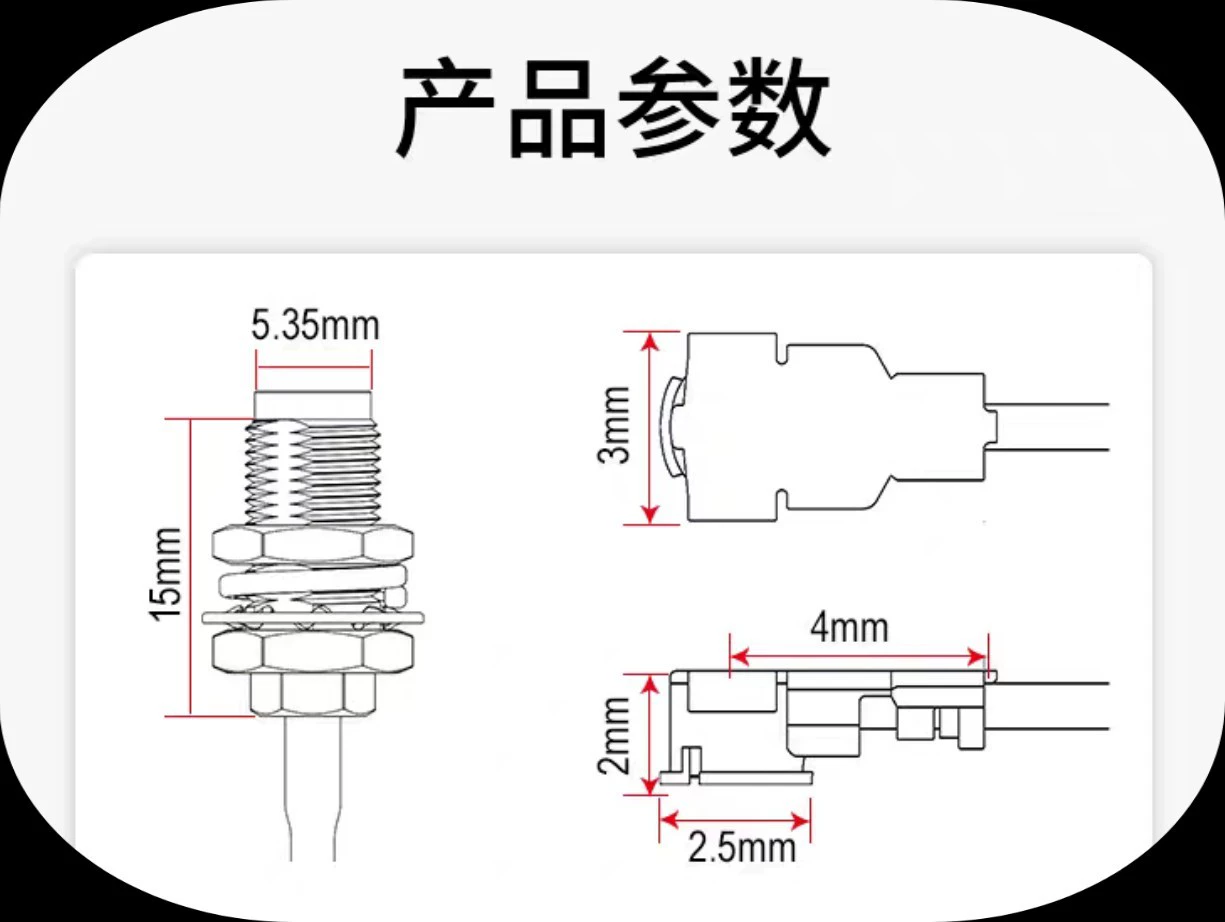 产品参数

5.35mm

15mm

3mm

4mm

2mm

2.5mm