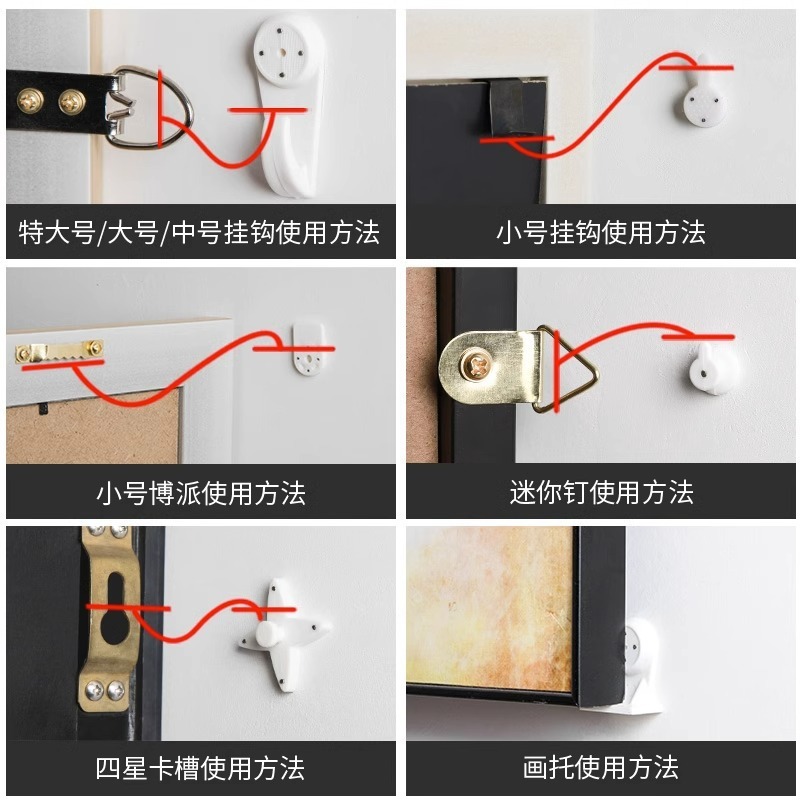 特大号/大号/中号挂钩使用方法

小号挂钩使用方法

小号博派使用方法

迷你钉使用方法

四星卡槽使用方法

画托使用方法