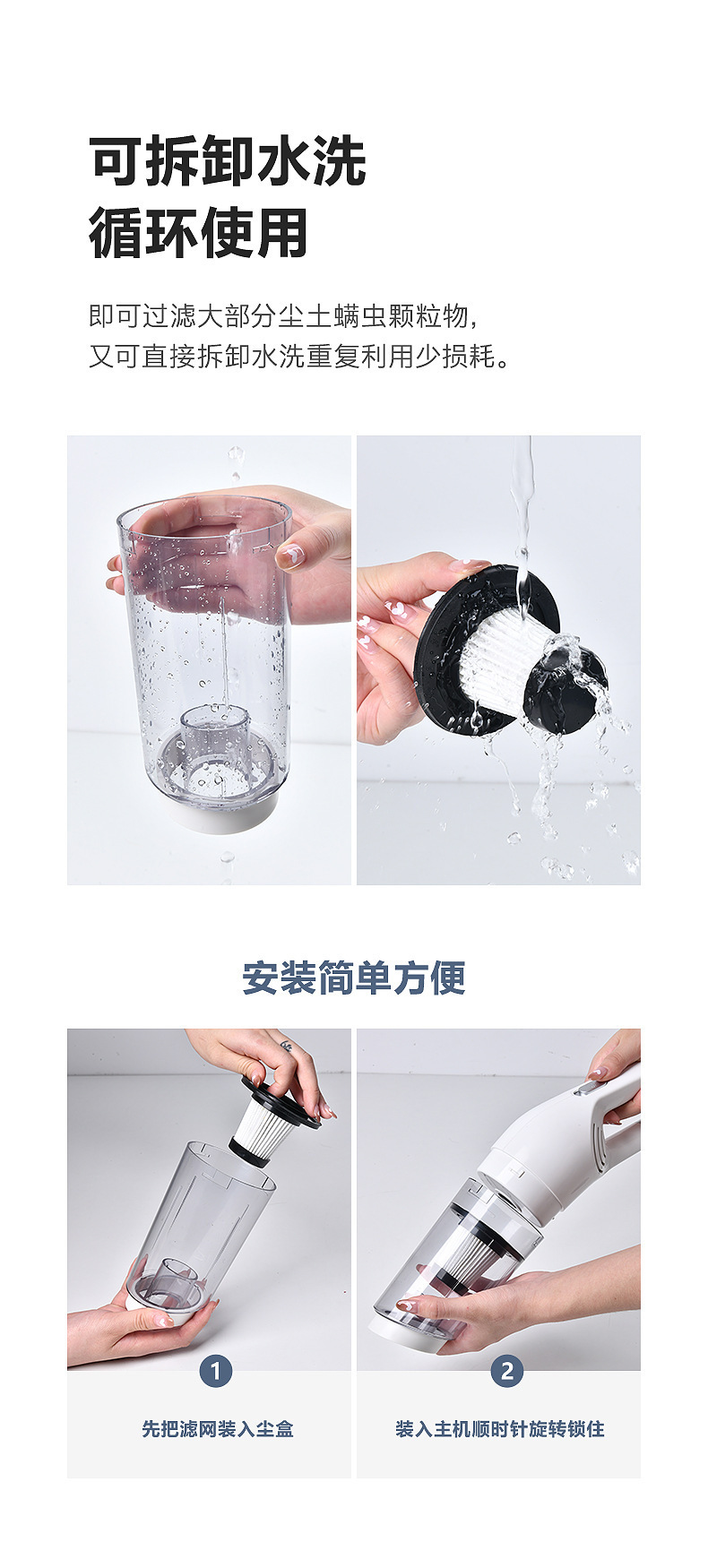 可拆卸水洗
循环使用

即可过滤大部分尘土螨虫颗粒物，
又可直接拆卸水洗重复利用少损耗。

安装简单方便

1
先把滤网装入尘盒

2
装入主机顺时针旋转锁住