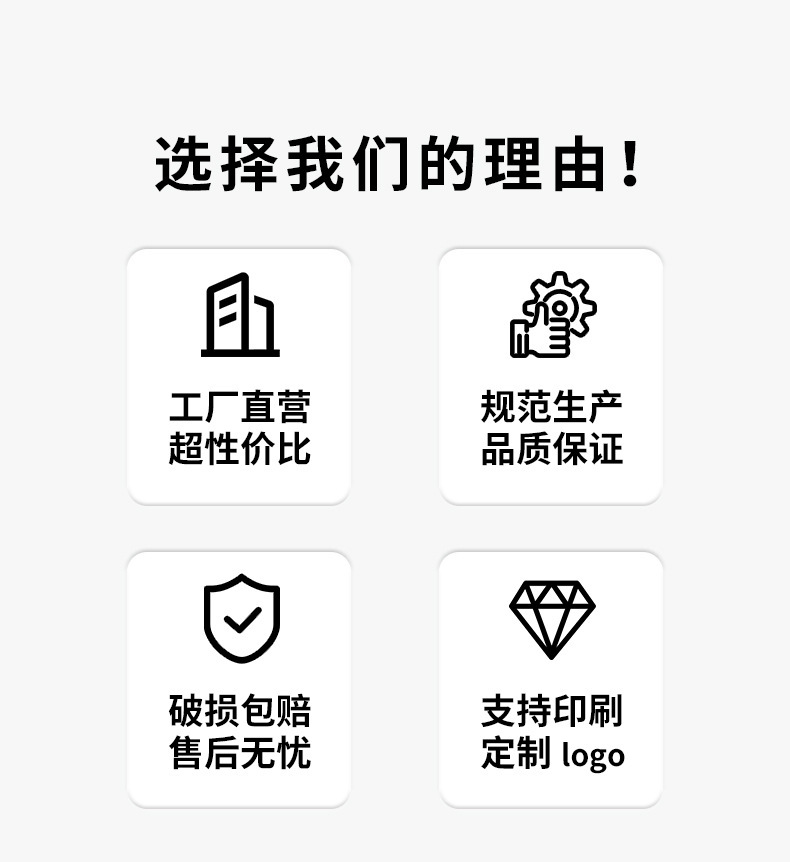 选择我们的理由！

工厂直营
超性价比

规范生产
品质保证

破损包赔
售后无忧

支持印刷
定制logo