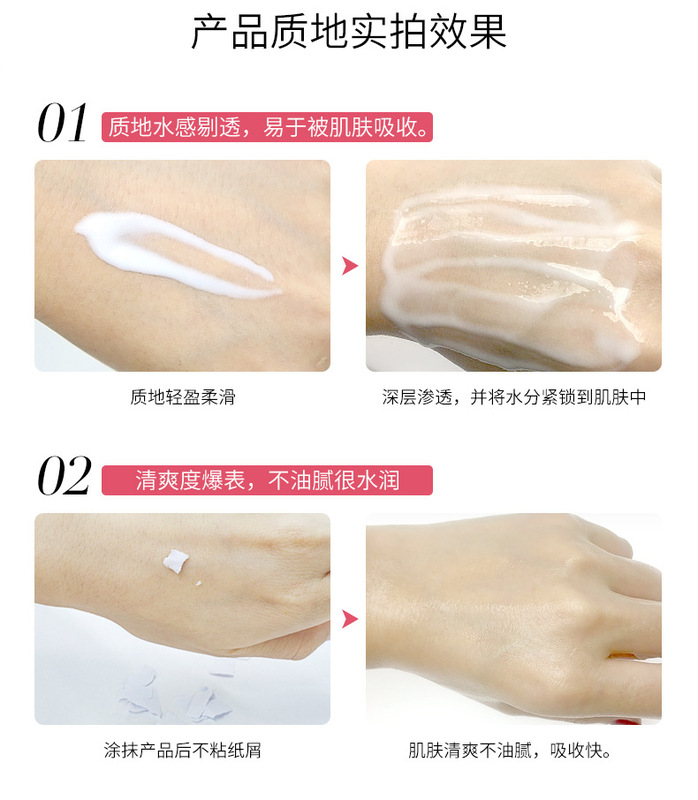 产品质地实拍效果

01 质地水感剔透，易于被肌肤吸收。

质地轻盈柔滑

深层渗透，并将水分紧锁到肌肤中

02 清爽度爆表，不油腻很水润

涂抹产品后不粘纸屑

肌肤清爽不油腻，吸收快。