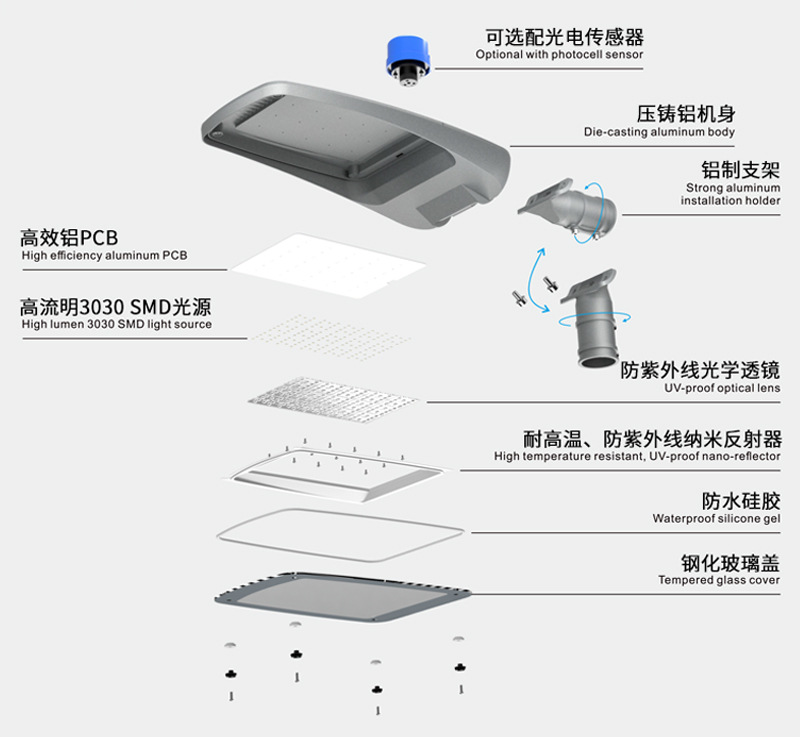 可选配光电传感器
Optional with photocell sensor

压铸铝机身
Die-casting aluminum body

铝制支架
Strong aluminum installation holder

高效铝PCB
High efficiency aluminum PCB

高流明3030 SMD光源
High lumen 3030 SMD light source

防紫外线光学透镜
UV-proof optical lens

耐高温、防紫外线纳米反射器
High temperature resistant, UV-proof nano-reflector

防水硅胶
Waterproof silicone gel

钢化玻璃盖
Tempered glass cover