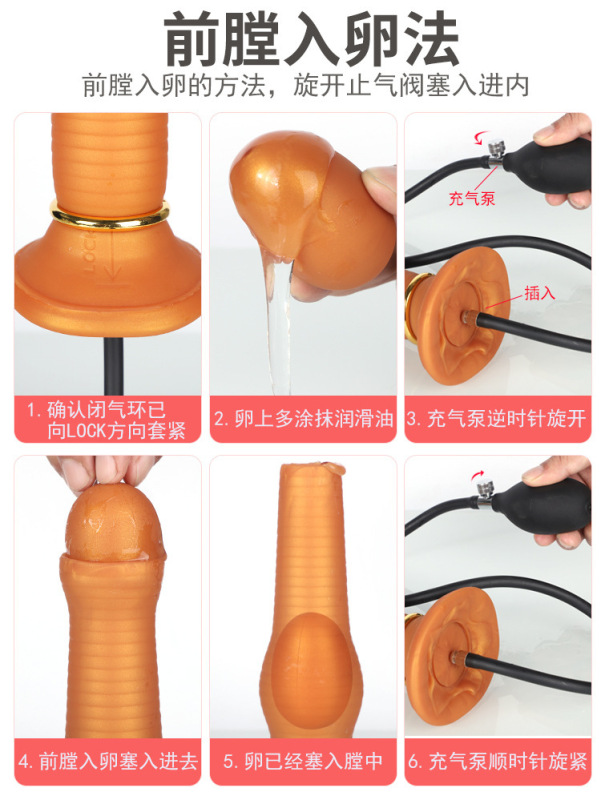 前膛入卵法

前膛入卵的方法，旋开止气阀塞入进内

LOCK

1. 确认闭气环已向LOCK方向套紧

2. 卵上多涂抹润滑油

充气泵

插入

3. 充气泵逆时针旋开

4. 前膛入卵塞入进去

5. 卵已经塞入膛中

6. 充气泵顺时针旋紧