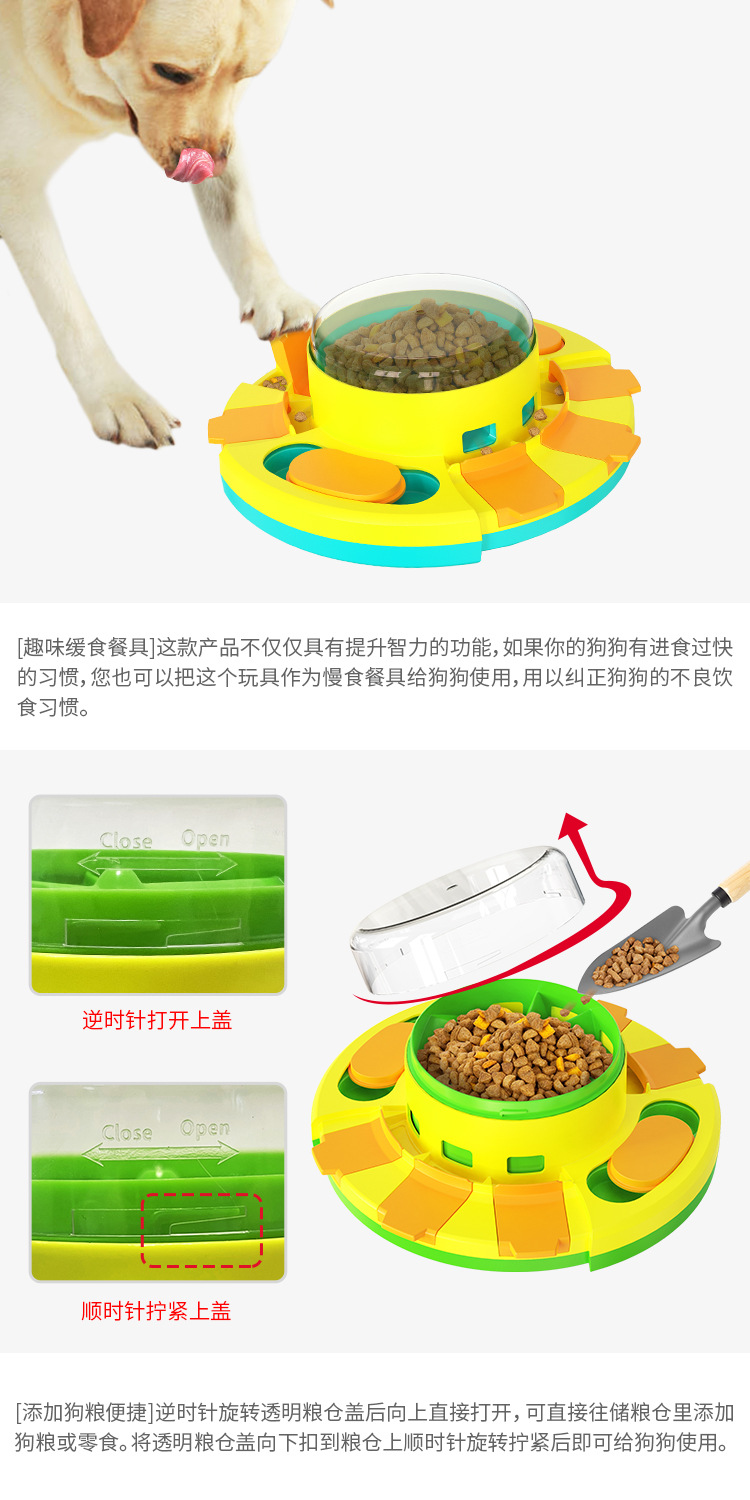 [趣味缓食餐具]这款产品不仅仅具有提升智力的功能,如果你的狗狗有进食过快的习惯,您也可以把这个玩具作为慢食餐具给狗狗使用,用以纠正狗狗的不良饮食习惯。

Close Open

逆时针打开上盖

Close Open

顺时针拧紧上盖

[添加狗粮便捷]逆时针旋转透明粮仓盖后向上直接打开,可直接往储粮仓里添加狗粮或零食。将透明粮仓盖向下扣到粮仓上顺时针旋转拧紧后即可给狗狗使用。