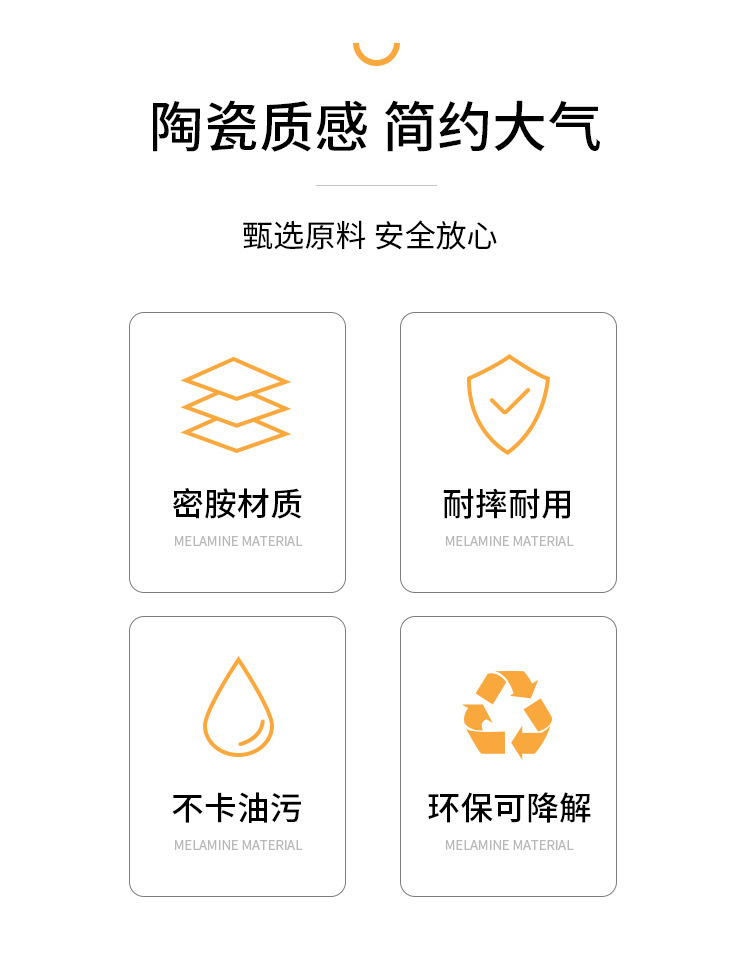 陶瓷质感 简约大气

甄选原料 安全放心

密胺材质
MELAMINE MATERIAL

耐摔耐用
MELAMINE MATERIAL

不卡油污
MELAMINE MATERIAL

环保可降解
MELAMINE MATERIAL