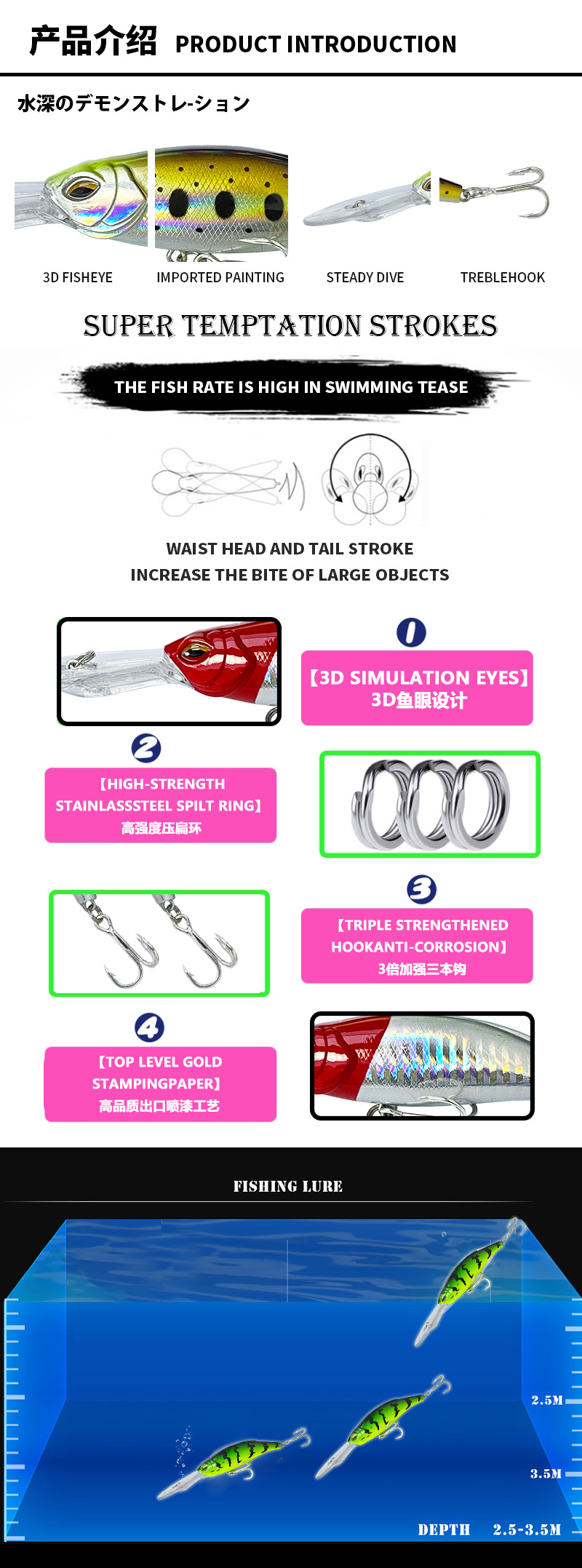 产品介绍 PRODUCT INTRODUCTION

水深のデモンストレ-ション

3D FISHEYE
IMPORTED PAINTING
STEADY DIVE
TREBLEHOOK

SUPER TEMPTATION STROKES

THE FISH RATE IS HIGH IN SWIMMING TEASE

WAIST HEAD AND TAIL STROKE
INCREASE THE BITE OF LARGE OBJECTS

1
【3D SIMULATION EYES】
3D鱼眼设计

2
【HIGH-STRENGTH STAINLASSSTEEL SPILT RING】
高强度压扁环

3
【TRIPLE STRENGTHENED HOOKANTI-CORROSION】
3倍加强三本钩

4
【TOP LEVEL GOLD STAMPINGPAPER】
高品质出口喷漆工艺

FISHING LURE

2.5M
3.5M
DEPTH 2.5-3.5M