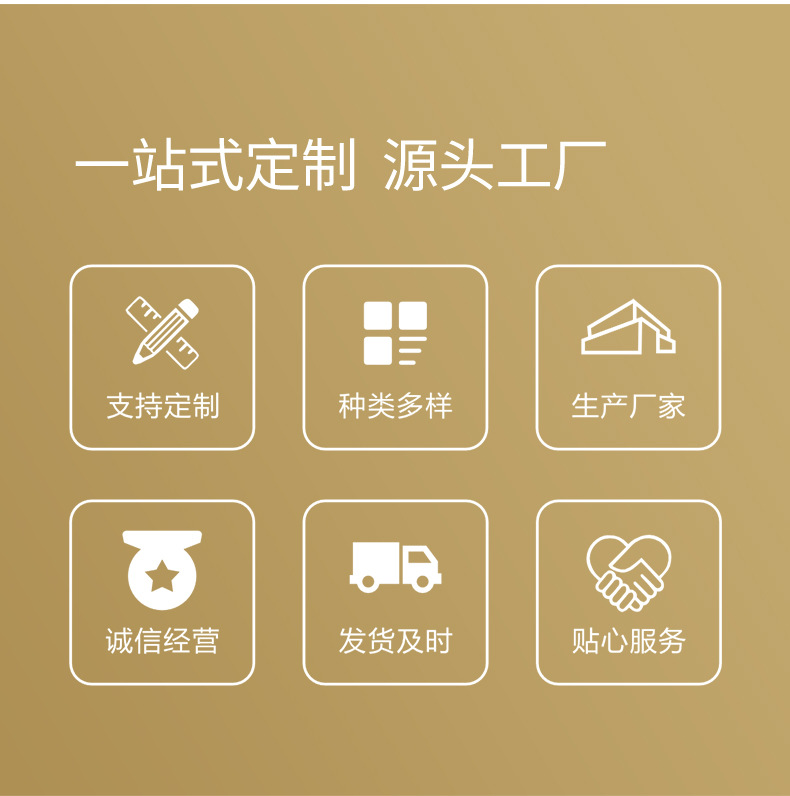 一站式定制 源头工厂

支持定制

种类多样

生产厂家

诚信经营

发货及时

贴心服务