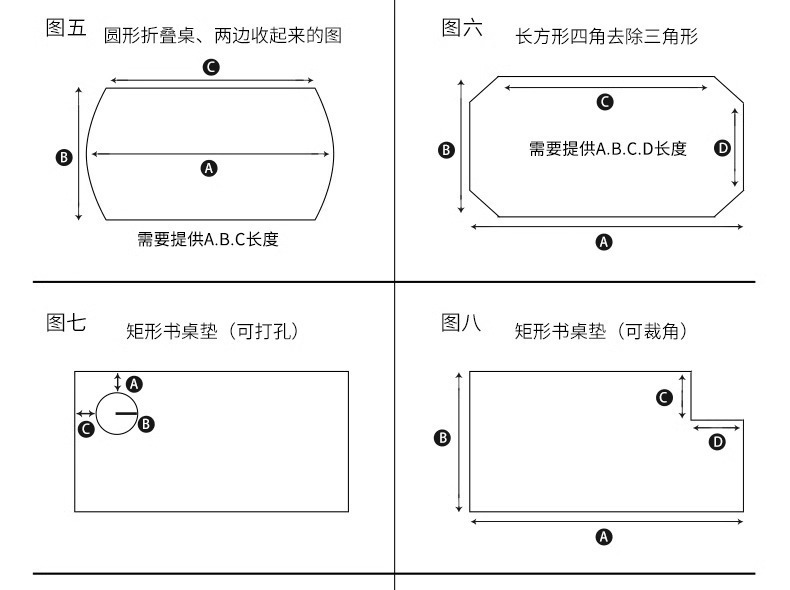 图五 圆形折叠桌、两边收起来的图

C

B

A

需要提供A.B.C长度

图六 长方形四角去除三角形

C

B

需要提供A.B.C.D长度

D

A

图七 矩形书桌垫（可打孔）

A

C

B

图八 矩形书桌垫（可裁角）

C

B

D

A