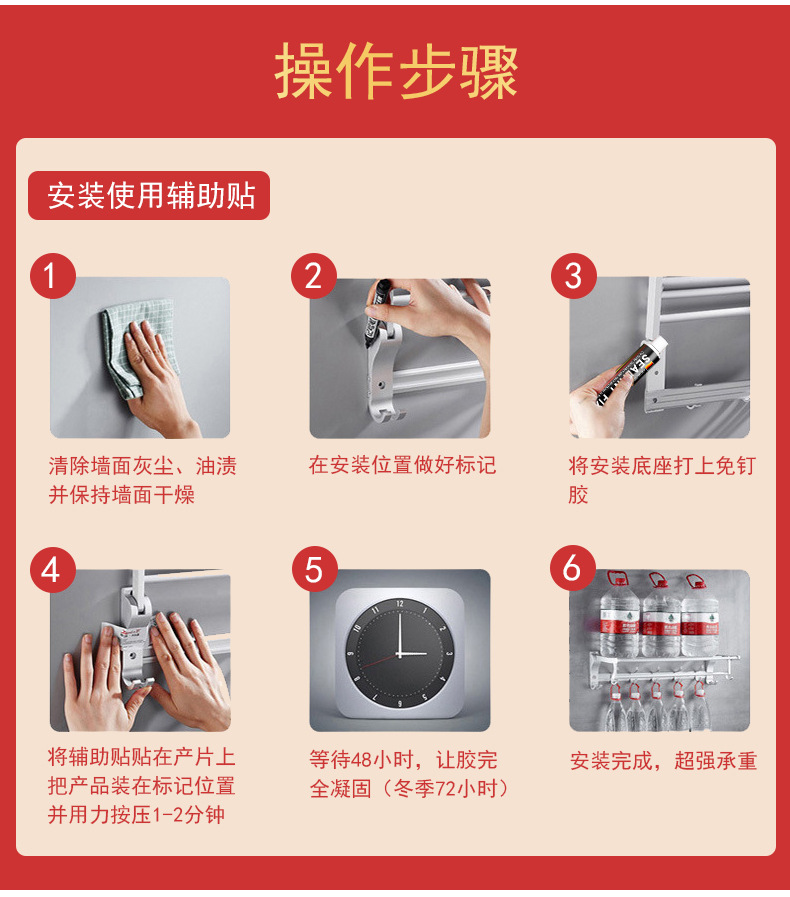 操作步骤

安装使用辅助贴

1

清除墙面灰尘、油渍并保持墙面干燥

2

在安装位置做好标记

3

将安装底座打上免钉胶

4

将辅助贴贴在产片上把产品装在标记位置并用力按压1-2分钟

5

12 1 2 3 4 5 6 7 8 9 10 11

等待48小时，让胶完全凝固（冬季72小时）

6

安装完成，超强承重