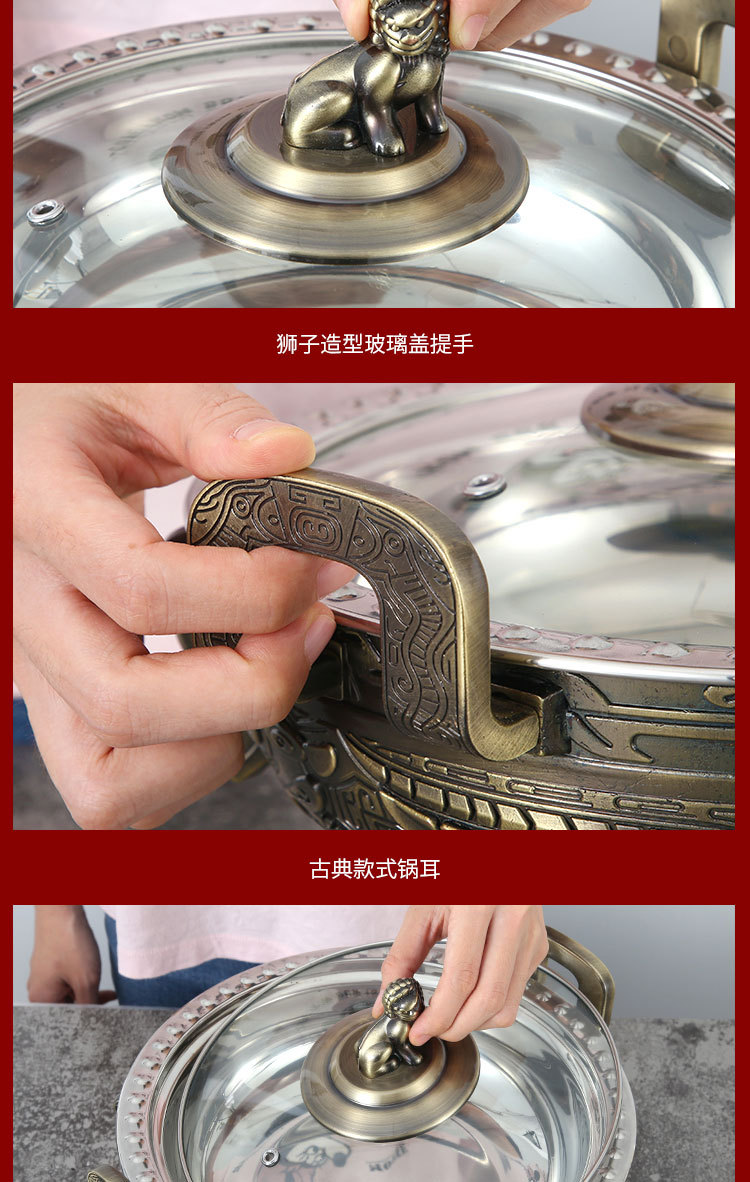 狮子造型玻璃盖提手

古典款式锅耳