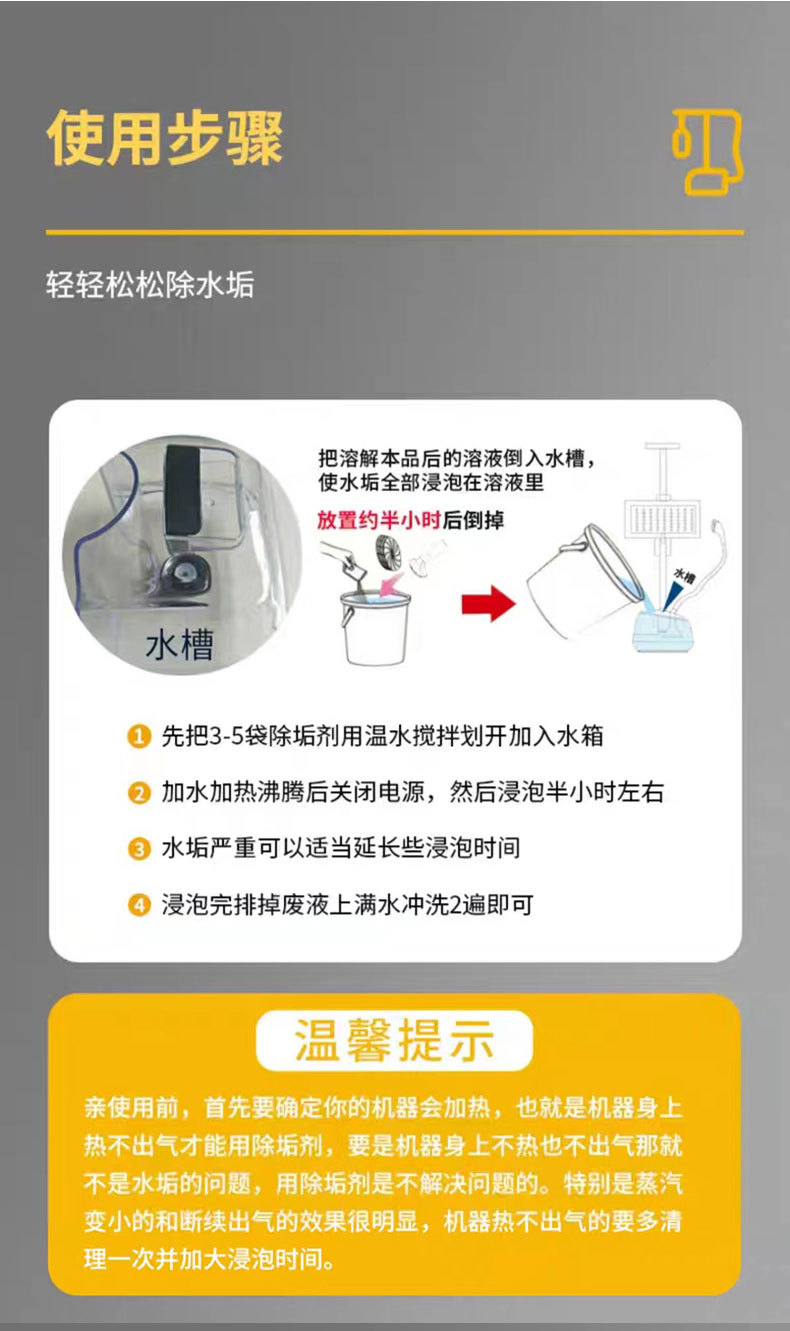 使用步骤

轻轻松松除水垢

水槽

把溶解本品后的溶液倒入水槽，使水垢全部浸泡在溶液里

放置约半小时后倒掉

水槽

1 先把3-5袋除垢剂用温水搅拌划开加入水箱

2 加水加热沸腾后关闭电源，然后浸泡半小时左右

3 水垢严重可以适当延长些浸泡时间

4 浸泡完排掉废液上满水冲洗2遍即可

温馨提示

亲使用前，首先要确定你的机器会加热，也就是机器身上热不出气才能用除垢剂，要是机器身上不热也不出气那就不是水垢的问题，用除垢剂是不解决问题的。特别是蒸汽变小的和断续出气的效果很明显，机器热不出气的要多清理一次并加大浸泡时间。