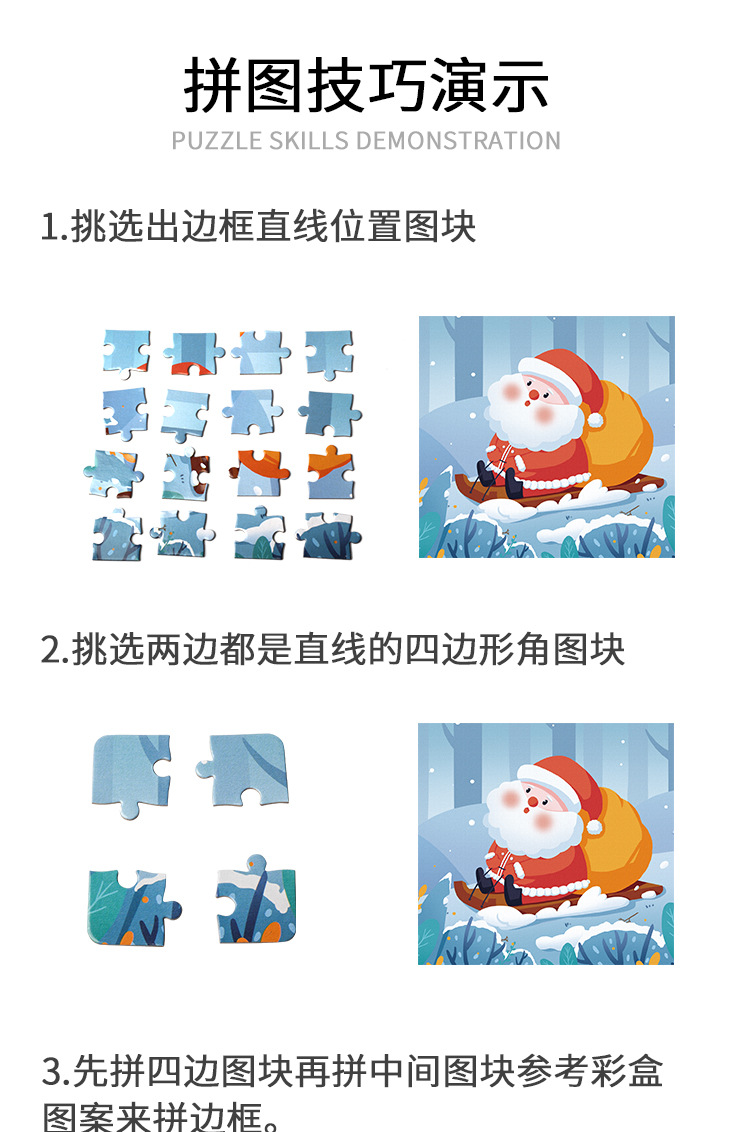 拼图技巧演示
PUZZLE SKILLS DEMONSTRATION

1.挑选出边框直线位置图块

2.挑选两边都是直线的四边形角图块

3.先拼四边图块再拼中间图块参考彩盒图案来拼边框。