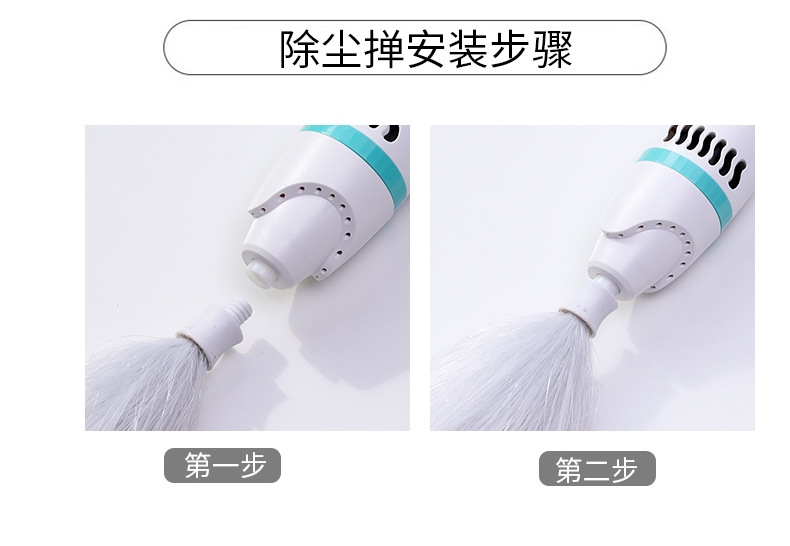 除尘掸安装步骤

第一步

第二步