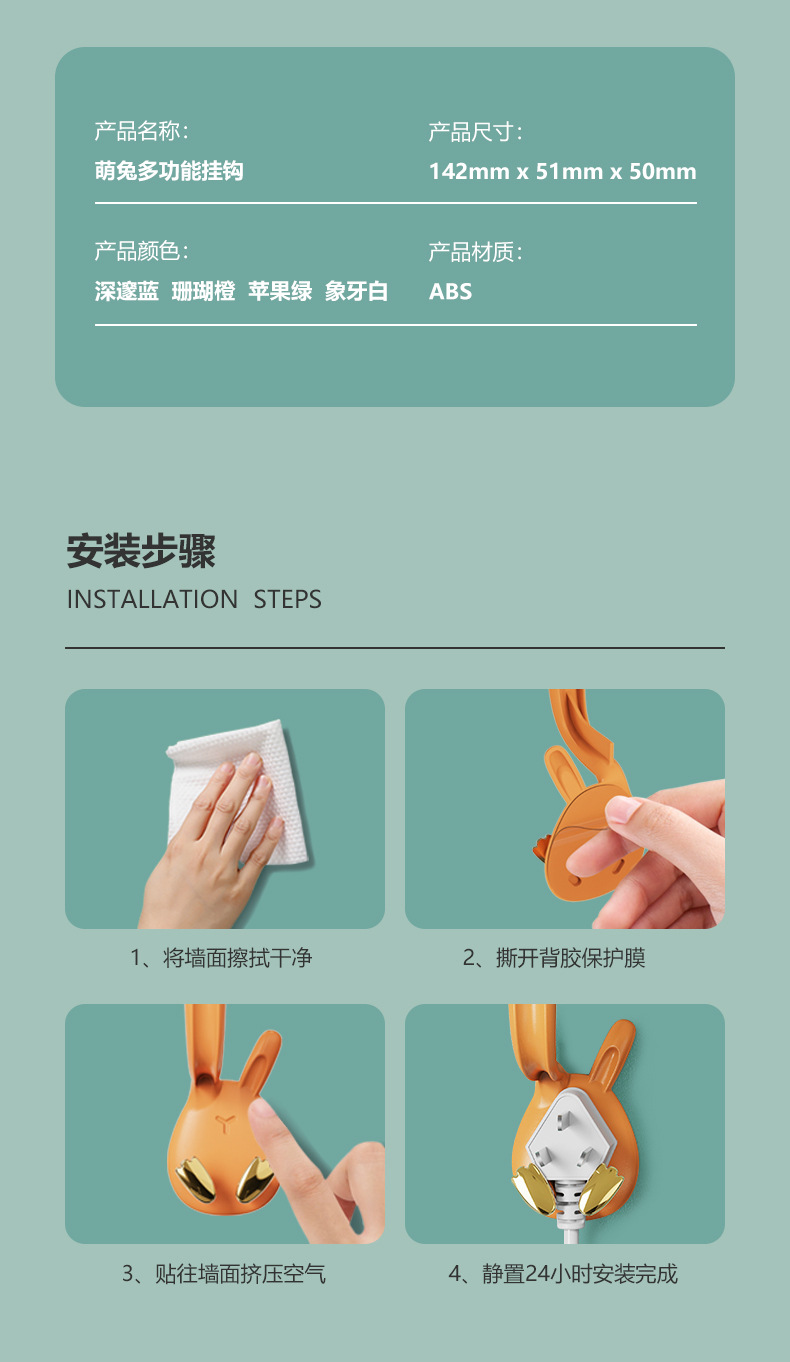 产品名称:
萌兔多功能挂钩

产品尺寸:
142mm x 51mm x 50mm

产品颜色:
深邃蓝 珊瑚橙 苹果绿 象牙白

产品材质:
ABS

安装步骤
INSTALLATION STEPS

1、将墙面擦拭干净

2、撕开背胶保护膜

3、贴往墙面挤压空气

4、静置24小时安装完成