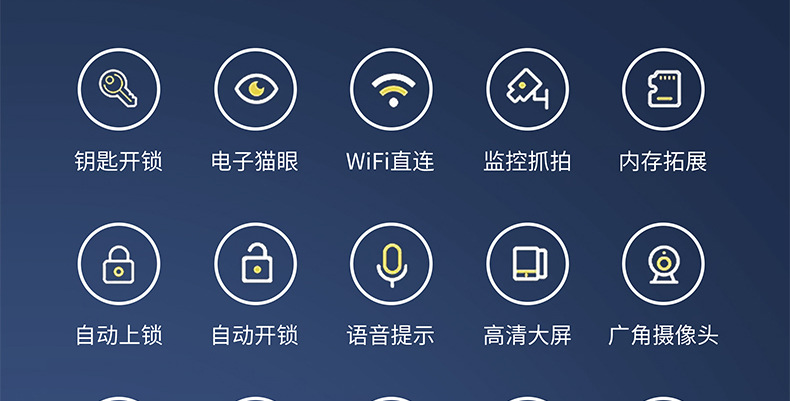 钥匙开锁 电子猫眼 WiFi直连 监控抓拍 内存拓展

自动上锁 自动开锁 语音提示 高清大屏 广角摄像头