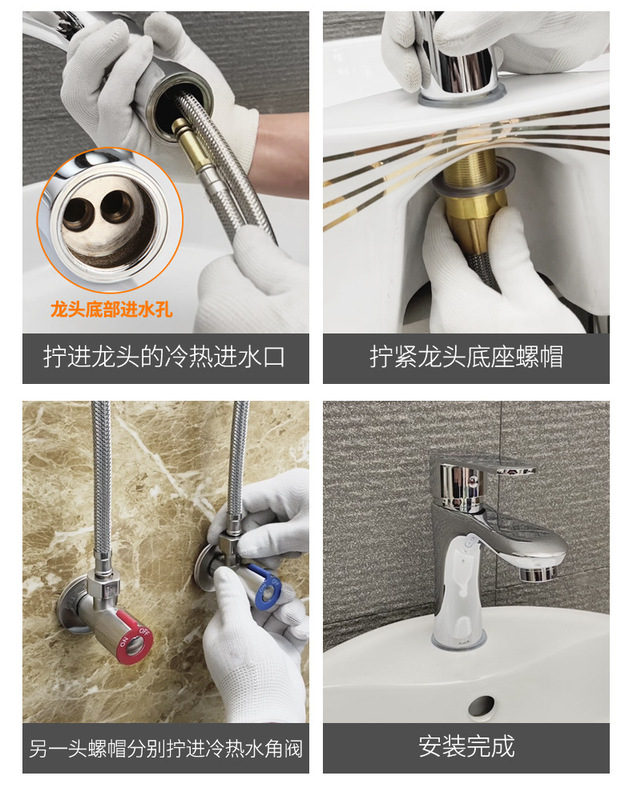 龙头底部进水孔

拧进龙头的冷热进水口

拧紧龙头底座螺帽

ON OFF

另一头螺帽分别拧进冷热水角阀

安装完成