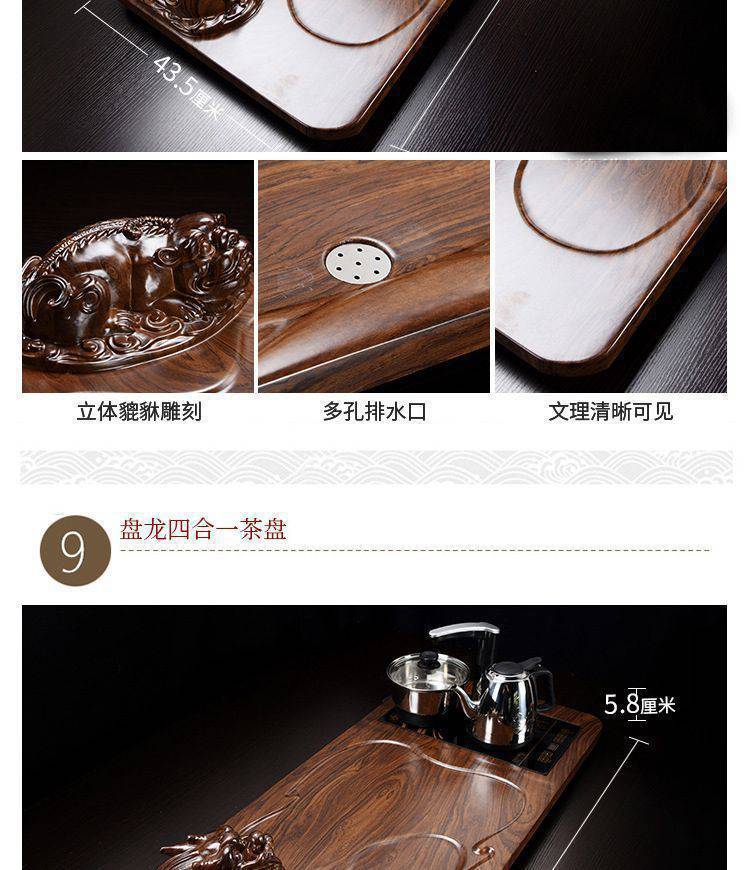 43.5厘米

立体貔貅雕刻

多孔排水口

文理清晰可见

9

盘龙四合一茶盘

5.8厘米