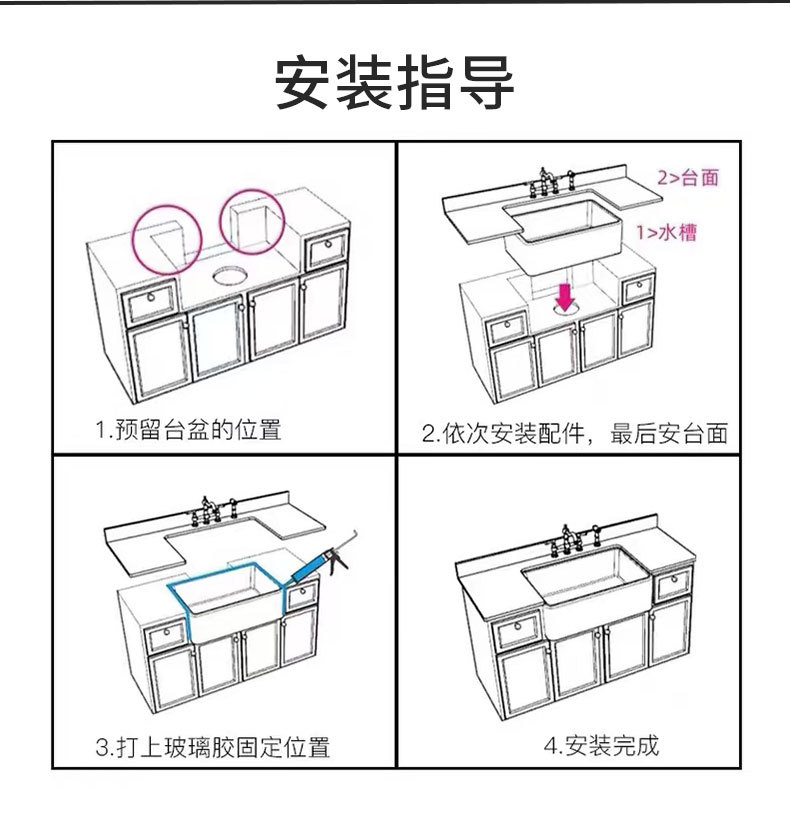 安装指导

1.预留台盆的位置

2>台面

1>水槽

2.依次安装配件，最后安台面

3.打上玻璃胶固定位置

4.安装完成