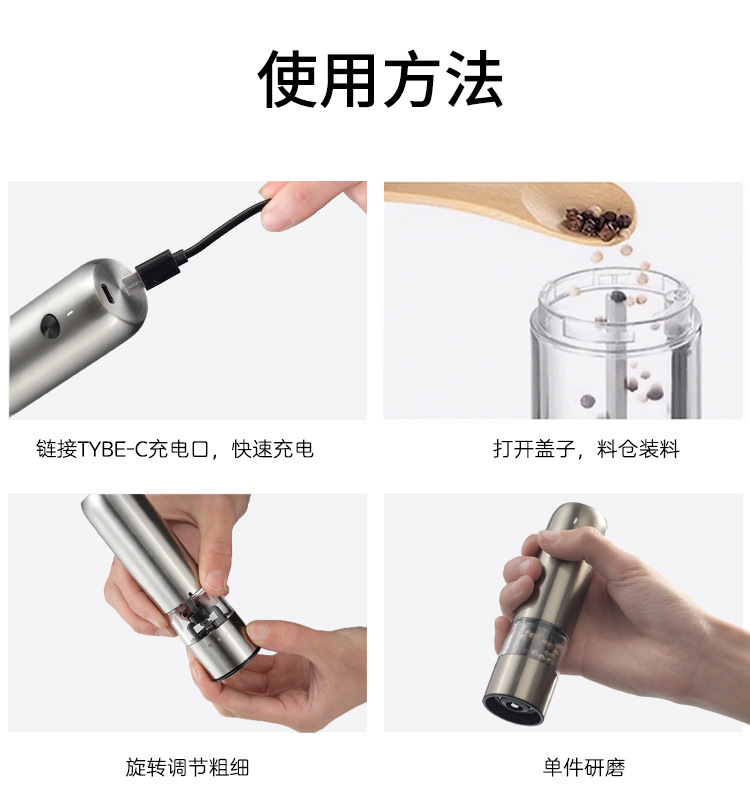 使用方法

链接TYBE-C充电口，快速充电

打开盖子，料仓装料

旋转调节粗细

单件研磨