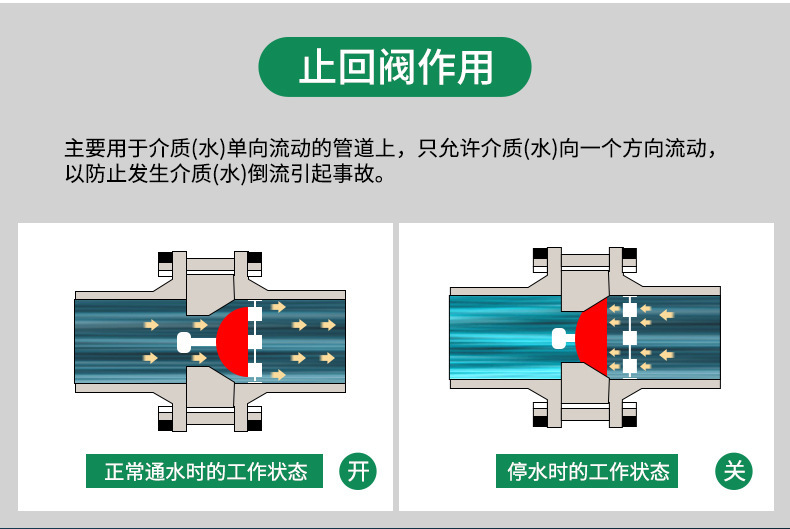 止回阀作用

主要用于介质(水)单向流动的管道上，只允许介质(水)向一个方向流动，以防止发生介质(水)倒流引起事故。

正常通水时的工作状态 开

停水时的工作状态 关