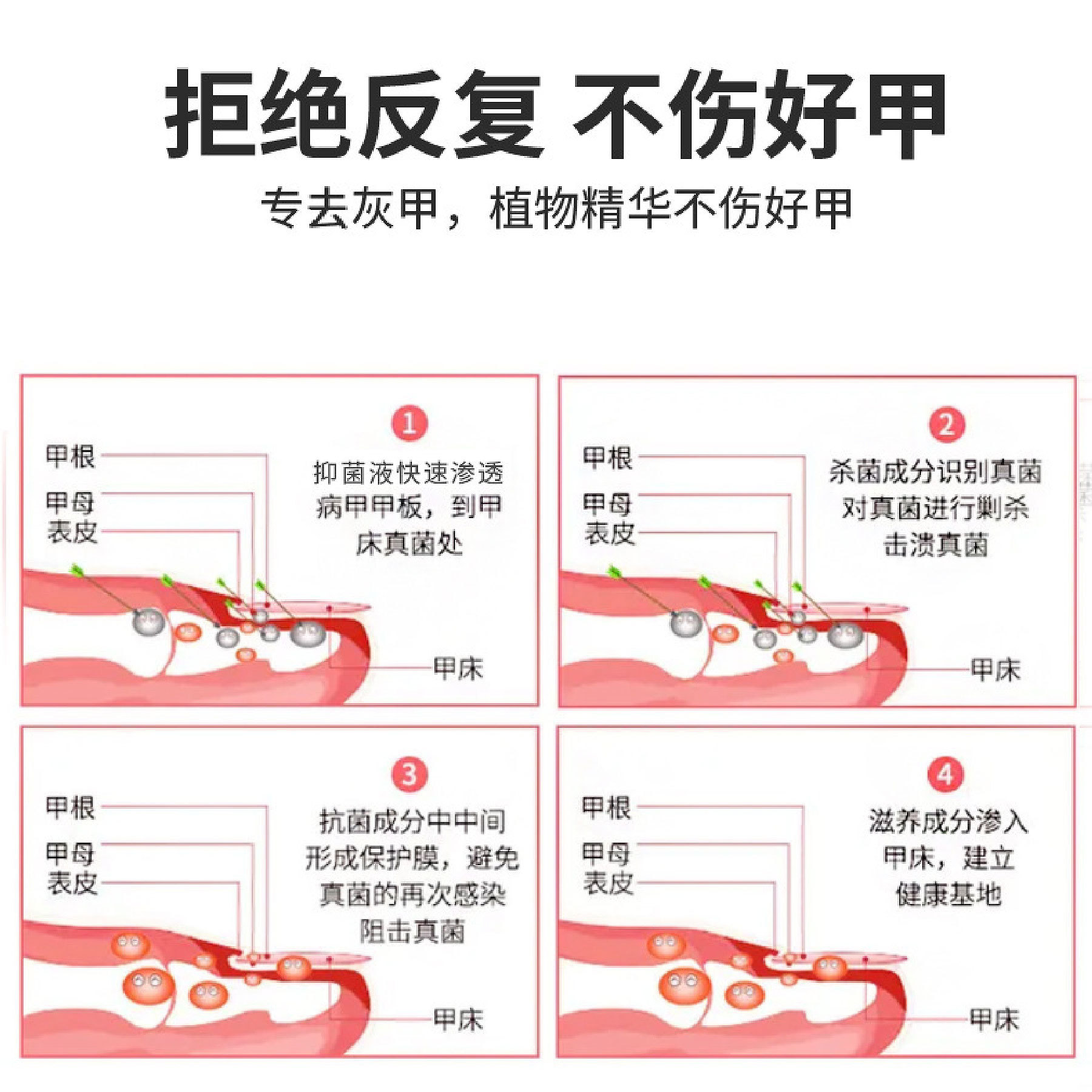 拒绝反复 不伤好甲

专去灰甲，植物精华不伤好甲

1

甲根

甲母

表皮

抑菌液快速渗透病甲甲板，到甲床真菌处

甲床

2

甲根

甲母

表皮

杀菌成分识别真菌对真菌进行剿杀击溃真菌

甲床

3

甲根

甲母

表皮

抗菌成分中中间形成保护膜，避免真菌的再次感染阻击真菌

甲床

4

甲根

甲母

表皮

滋养成分渗入甲床，建立健康基地

甲床