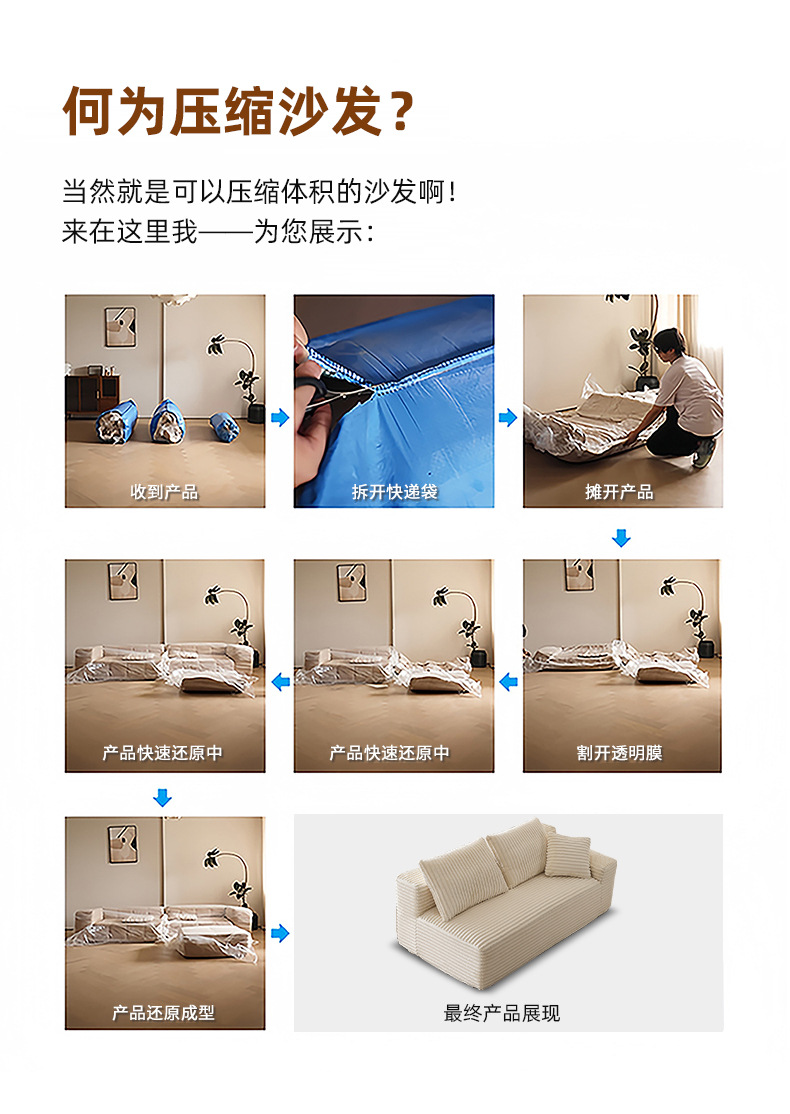 何为压缩沙发？

当然就是可以压缩体积的沙发啊！
来在这里我——为您展示：

收到产品

拆开快递袋

摊开产品

割开透明膜

产品快速还原中

产品快速还原中

产品还原成型

最终产品展现