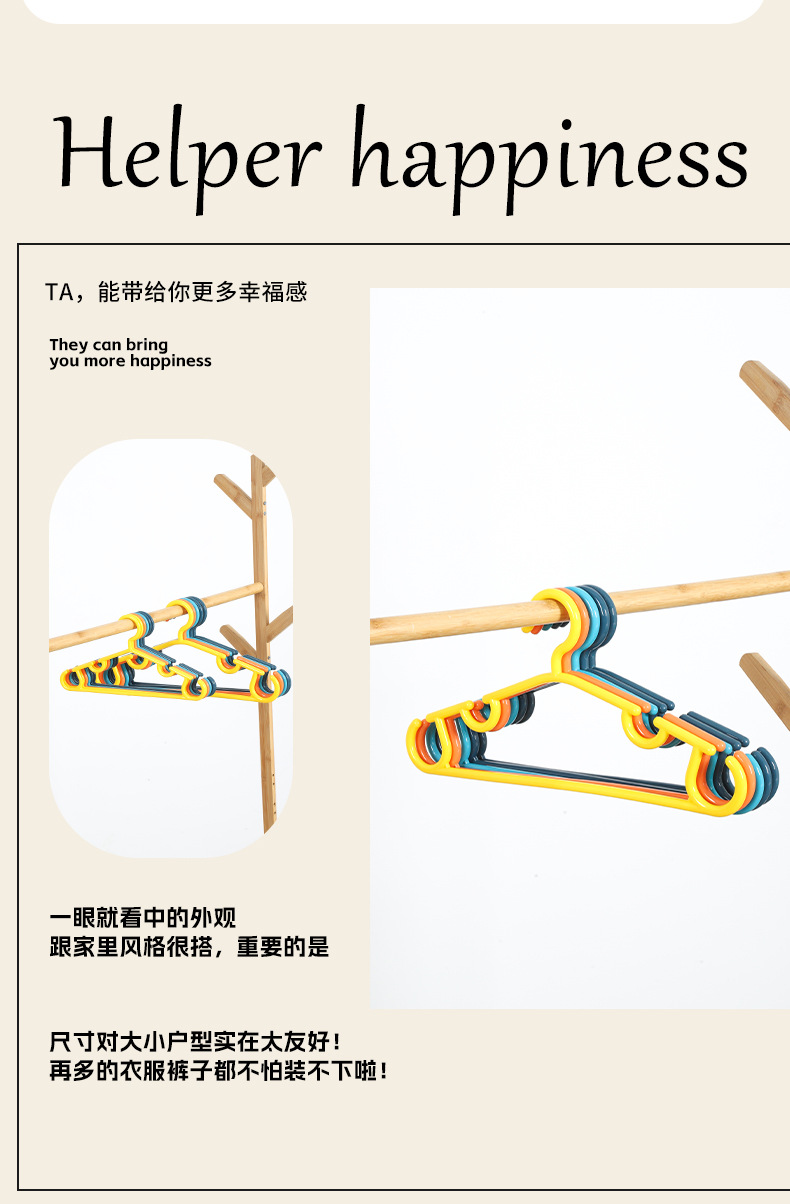 Helper happiness

TA，能带给你更多幸福感

They can bring you more happiness

一眼就看中的外观
跟家里风格很搭，重要的是

尺寸对大小户型实在太友好！
再多的衣服裤子都不怕装不下啦！