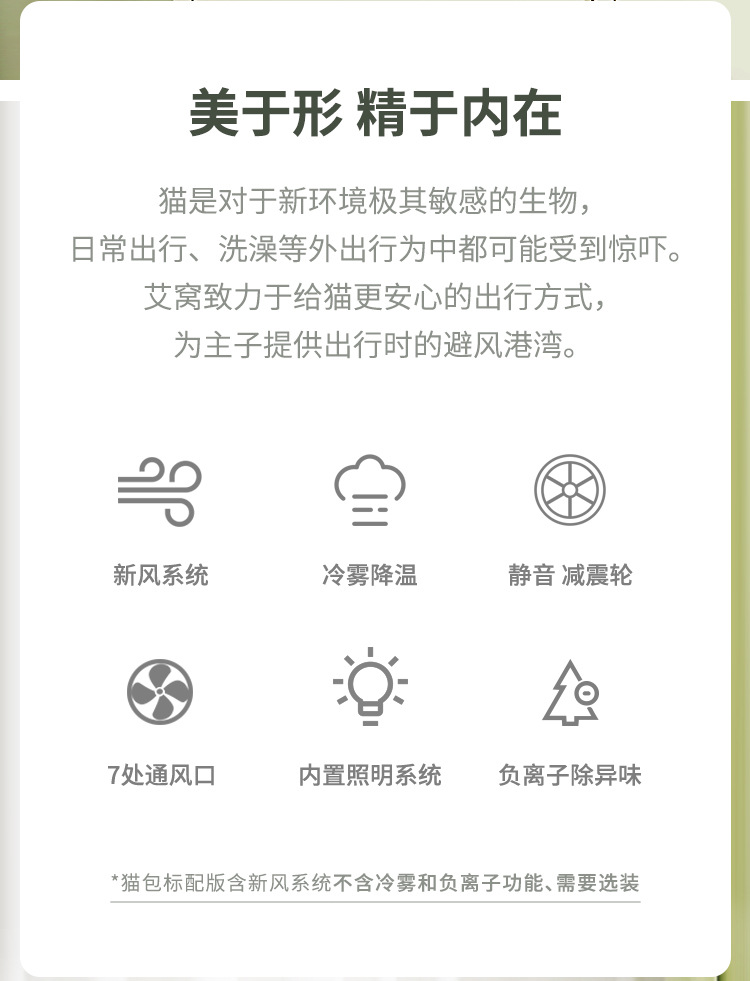 美于形 精于内在

猫是对于新环境极其敏感的生物，
日常出行、洗澡等外出行为中都可能受到惊吓。
艾窝致力于给猫更安心的出行方式，
为主子提供出行时的避风港湾。

新风系统

冷雾降温

静音 减震轮

7处通风口

内置照明系统

负离子除异味

*猫包标配版含新风系统不含冷雾和负离子功能、需要选装