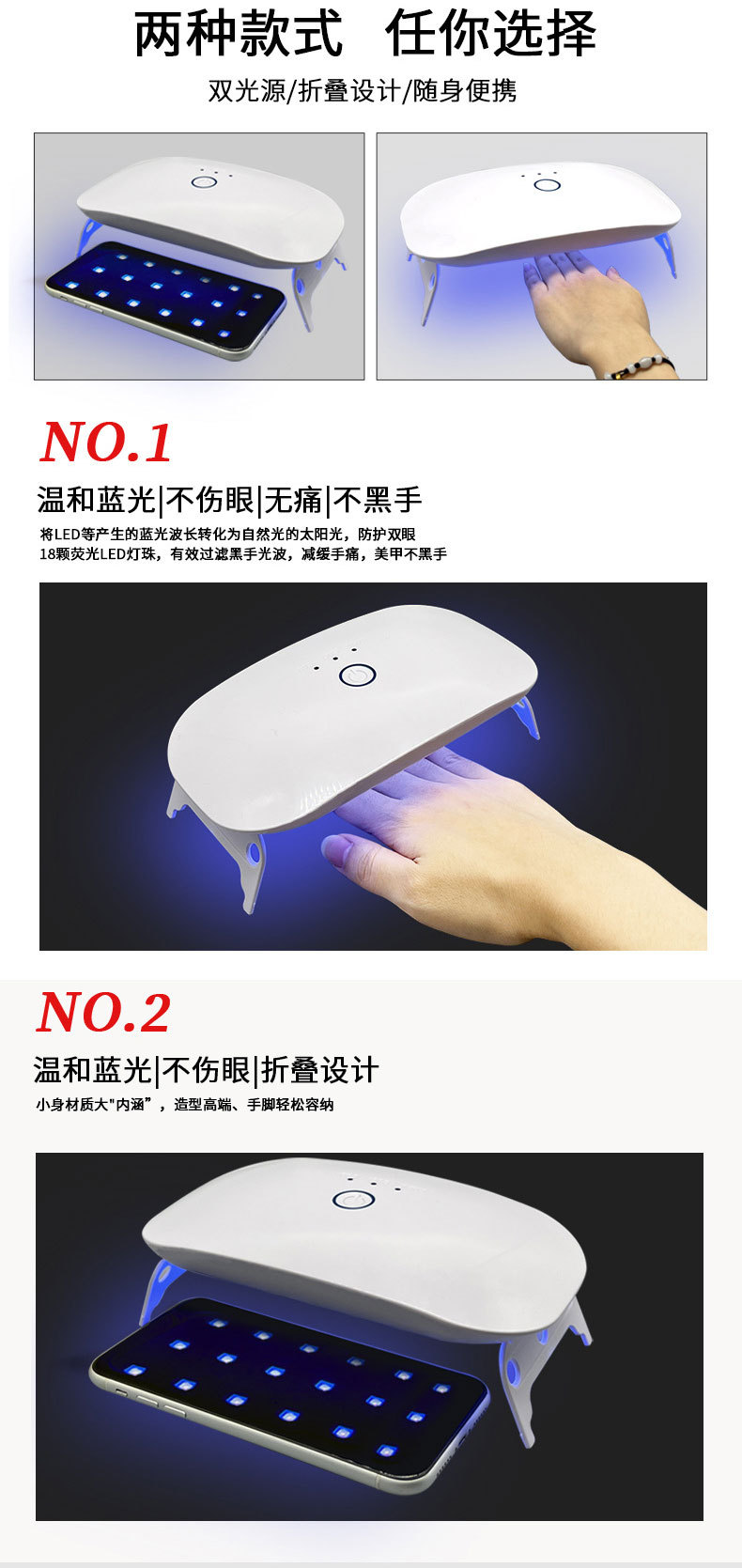 两种款式 任你选择

双光源/折叠设计/随身便携

NO.1

温和蓝光|不伤眼|无痛|不黑手

将LED等产生的蓝光波长转化为自然光的太阳光，防护双眼
18颗荧光LED灯珠，有效过滤黑手光波，减缓手痛，美甲不黑手

NO.2

温和蓝光|不伤眼|折叠设计

小身材质大"内涵"，造型高端、手脚轻松容纳